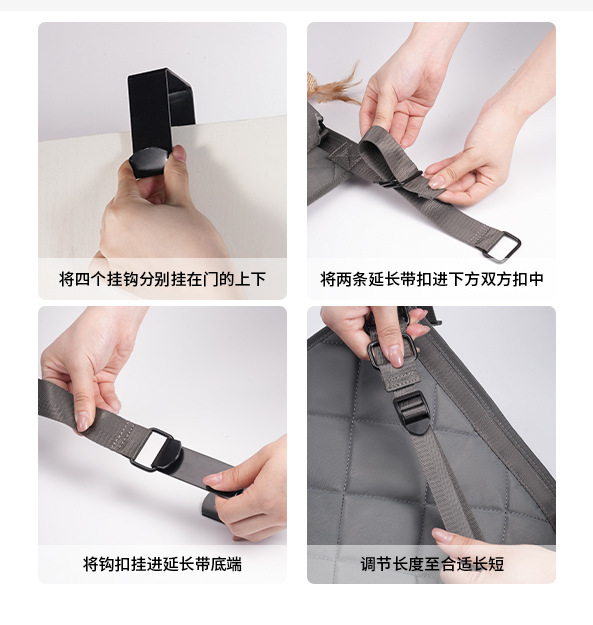 将四个挂钩分别挂在门的上下

将两条延长带扣进下方双方扣中

将钩扣挂进延长带底端

调节长度至合适长短