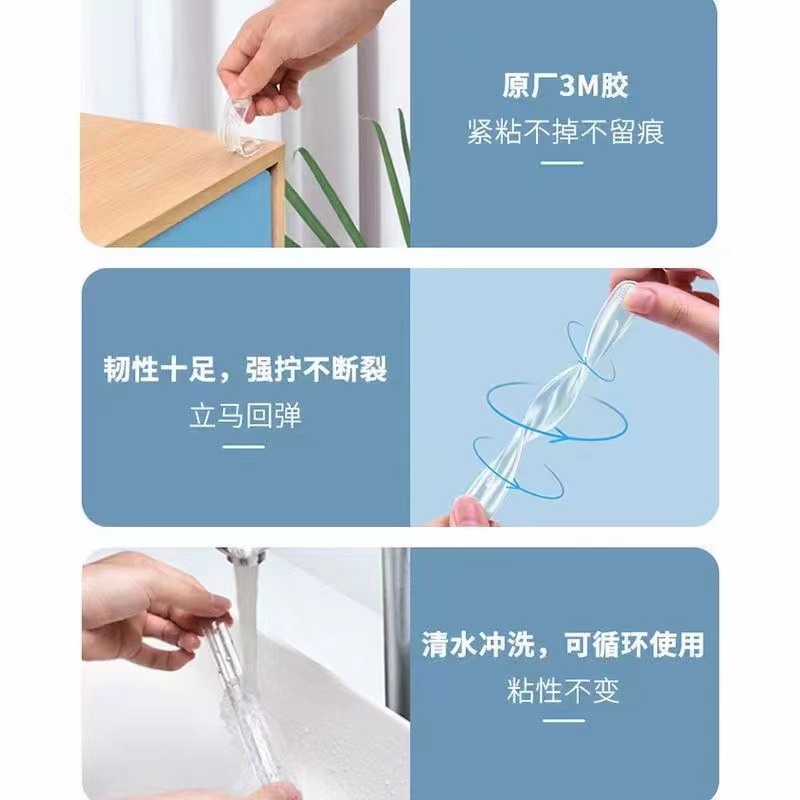 原厂3M胶
紧粘不掉不留痕

韧性十足，强拧不断裂
立马回弹

清水冲洗，可循环使用
粘性不变