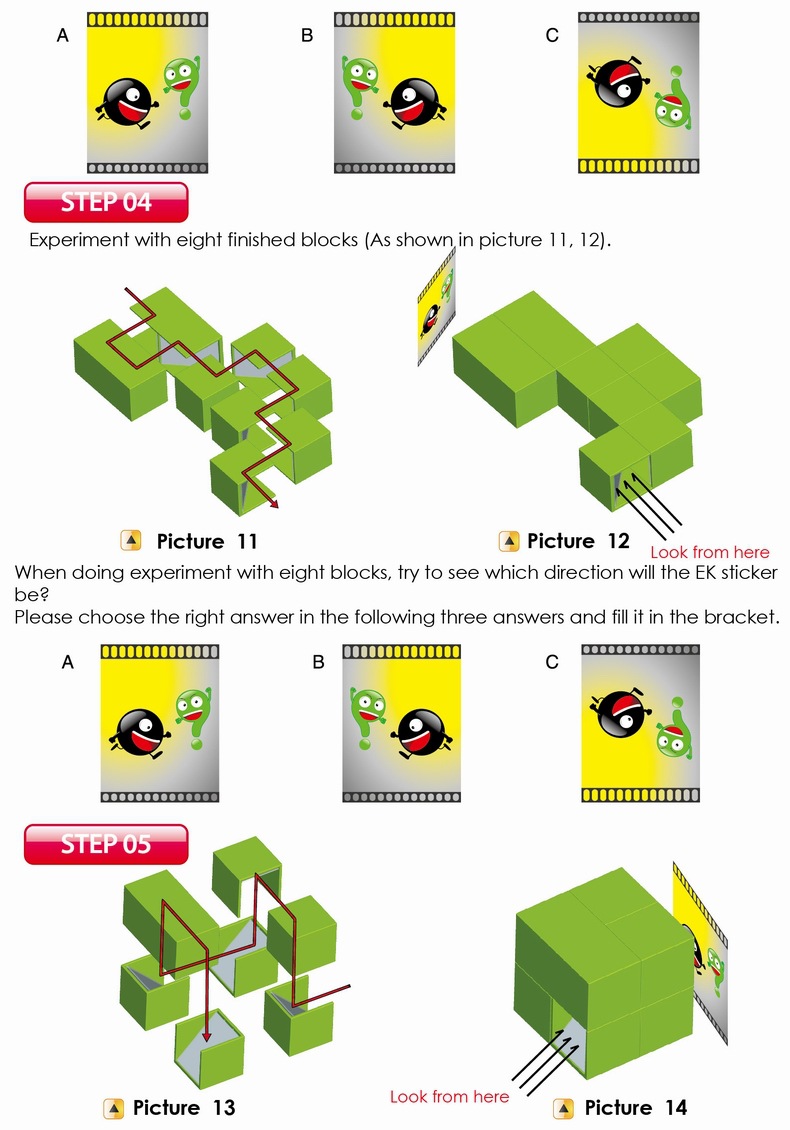 A

B

C

STEP 04

Experiment with eight finished blocks (As shown in picture 11, 12).

Picture 11

Picture 12

Look from here

When doing experiment with eight blocks, try to see which direction will the EK sticker be?
Please choose the right answer in the following three answers and fill it in the bracket.

A

B

C

STEP 05

Picture 13

Look from here

Picture 14