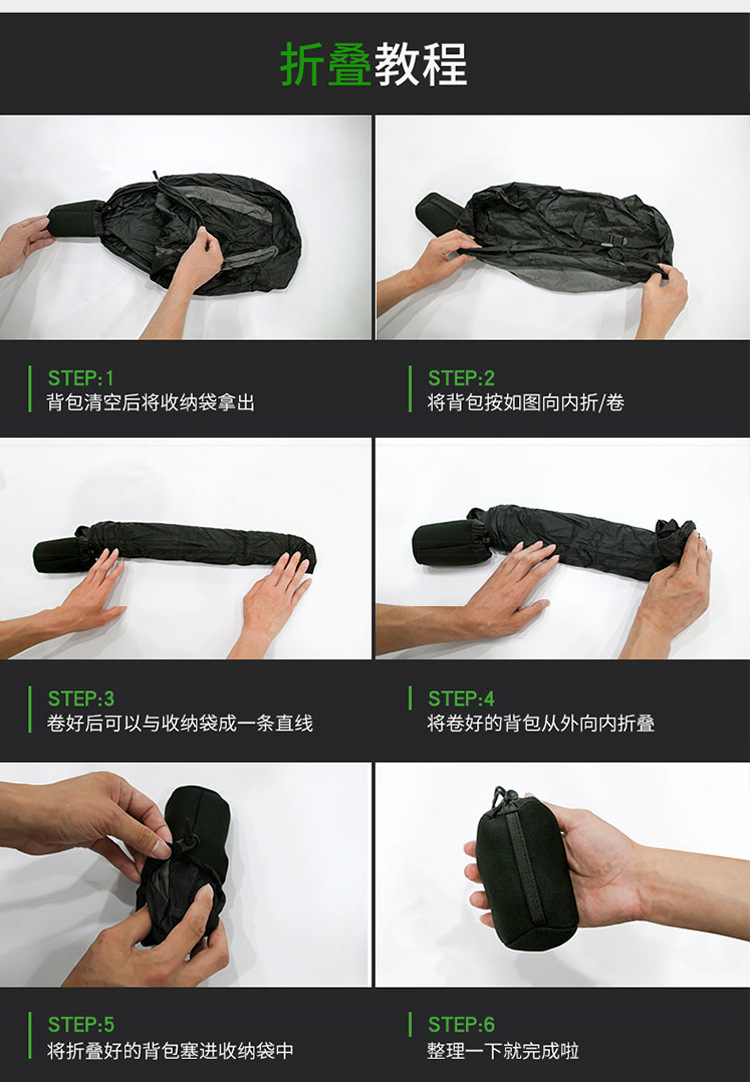 折叠教程

STEP:1
背包清空后将收纳袋拿出

STEP:2
将背包按如图向内折/卷

STEP:3
卷好后可以与收纳袋成一条直线

STEP:4
将卷好的背包从外向内折叠

STEP:5
将折叠好的背包塞进收纳袋中

STEP:6
整理一下就完成啦