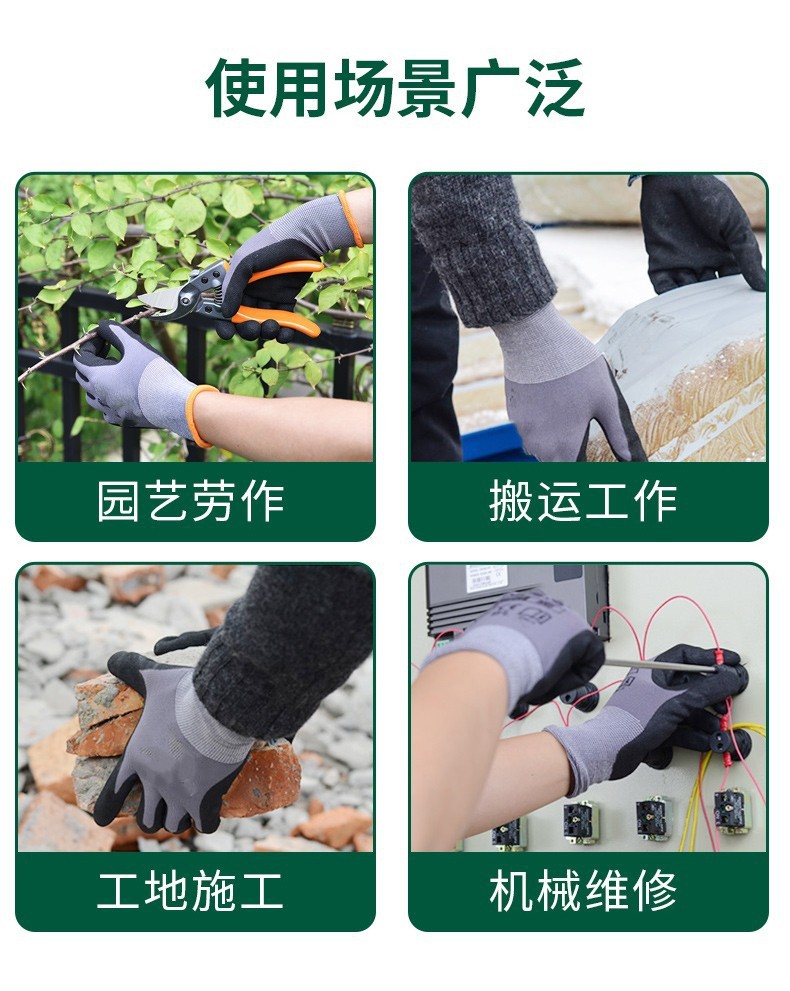 使用场景广泛

园艺劳作

搬运工作

工地施工

机械维修