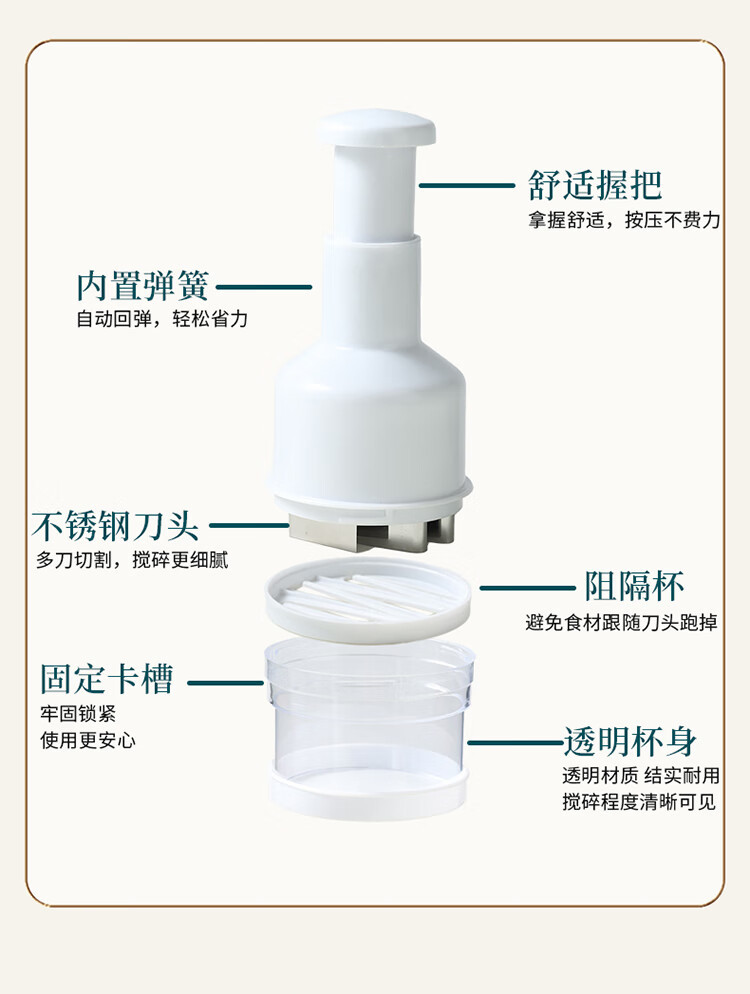 舒适握把
拿握舒适，按压不费力

内置弹簧
自动回弹，轻松省力

不锈钢刀头
多刀切割，搅碎更细腻

阻隔杯
避免食材跟随刀头跑掉

固定卡槽
牢固锁紧
使用更安心

透明杯身
透明材质 结实耐用
搅碎程度清晰可见