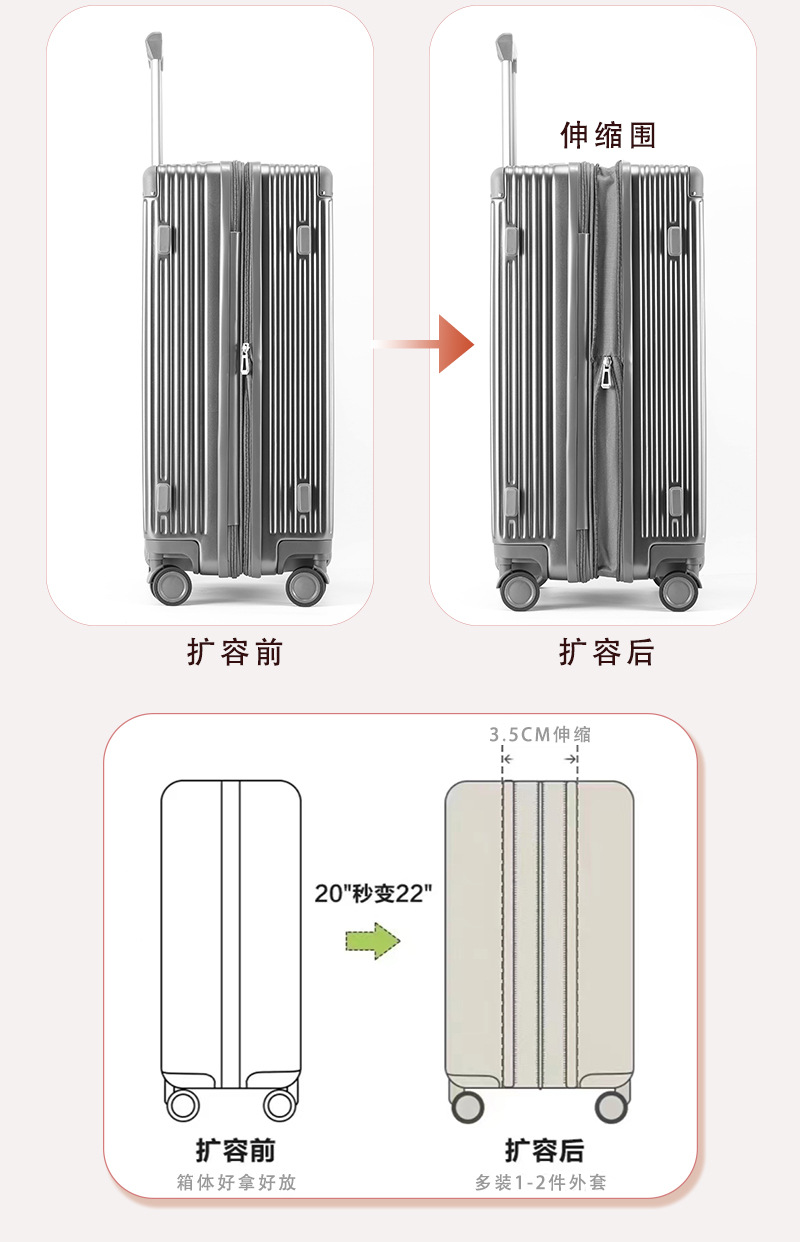 伸缩围

扩容前

扩容后

3.5CM伸缩

20"秒变22"

扩容前
箱体好拿好放

扩容后
多装1-2件外套