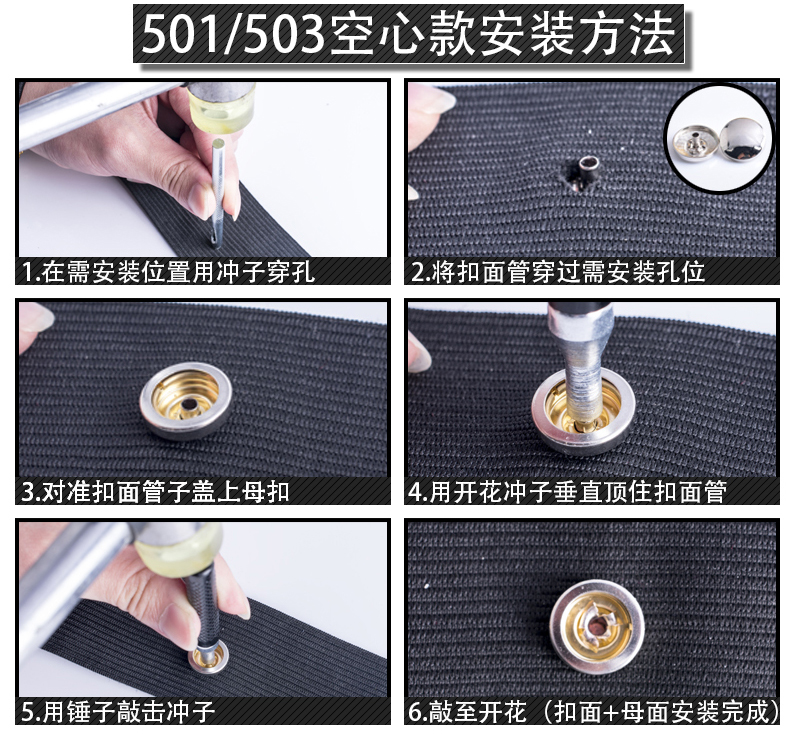 501/503空心款安装方法

1.在需安装位置用冲子穿孔

2.将扣面管穿过需安装孔位

3.对准扣面管子盖上母扣

4.用开花冲子垂直顶住扣面管

5.用锤子敲击冲子

6.敲至开花（扣面+母面安装完成）