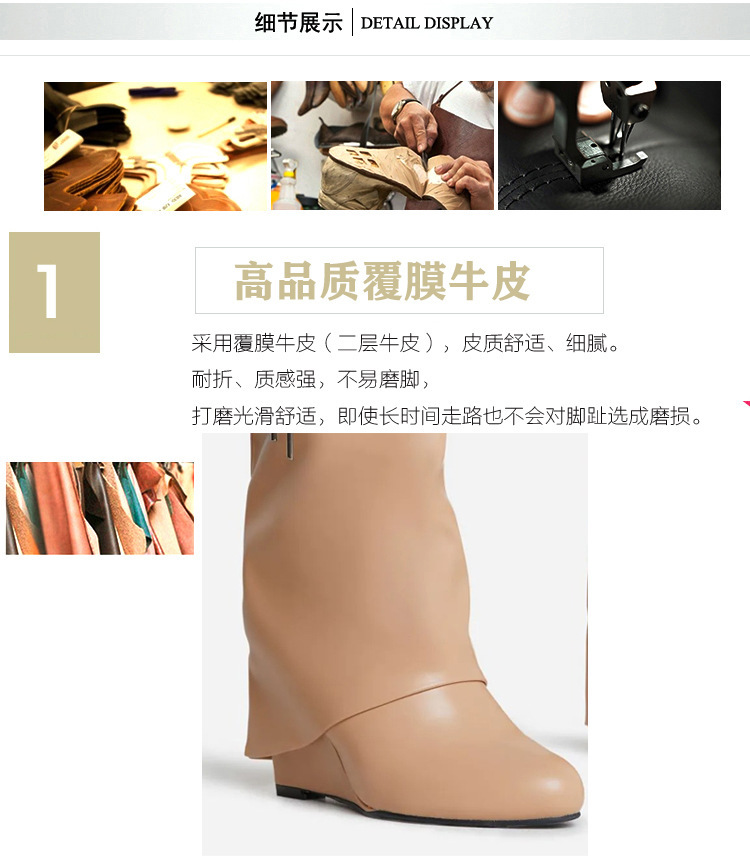 细节展示 | DETAIL DISPLAY

1

高品质覆膜牛皮

采用覆膜牛皮（二层牛皮），皮质舒适、细腻。
耐折、质感强，不易磨脚，
打磨光滑舒适，即使长时间走路也不会对脚趾选成磨损。