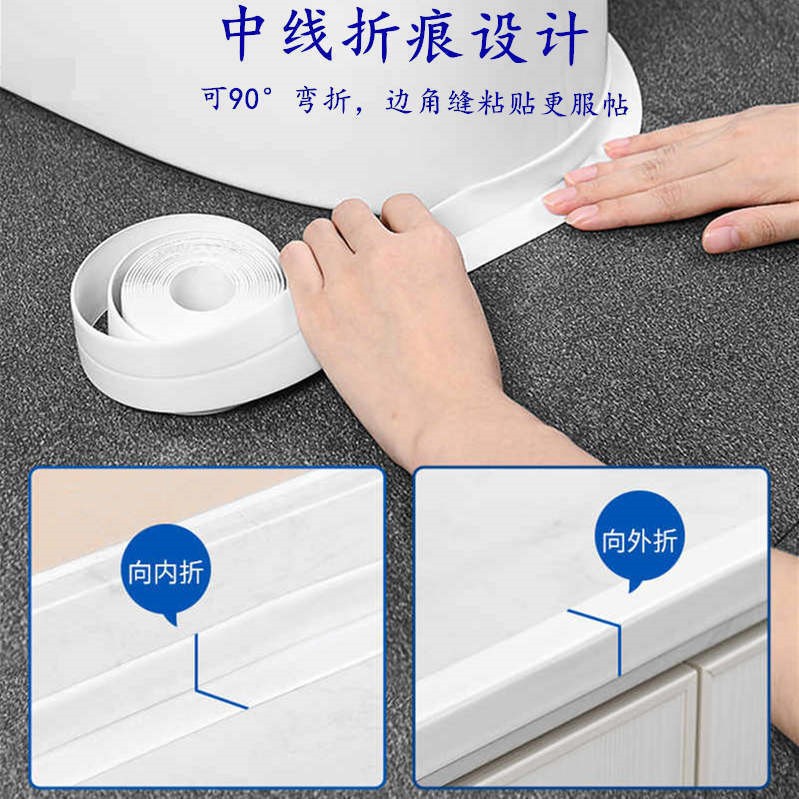 中线折痕设计

可90°弯折，边角缝粘贴更服帖

向内折

向外折