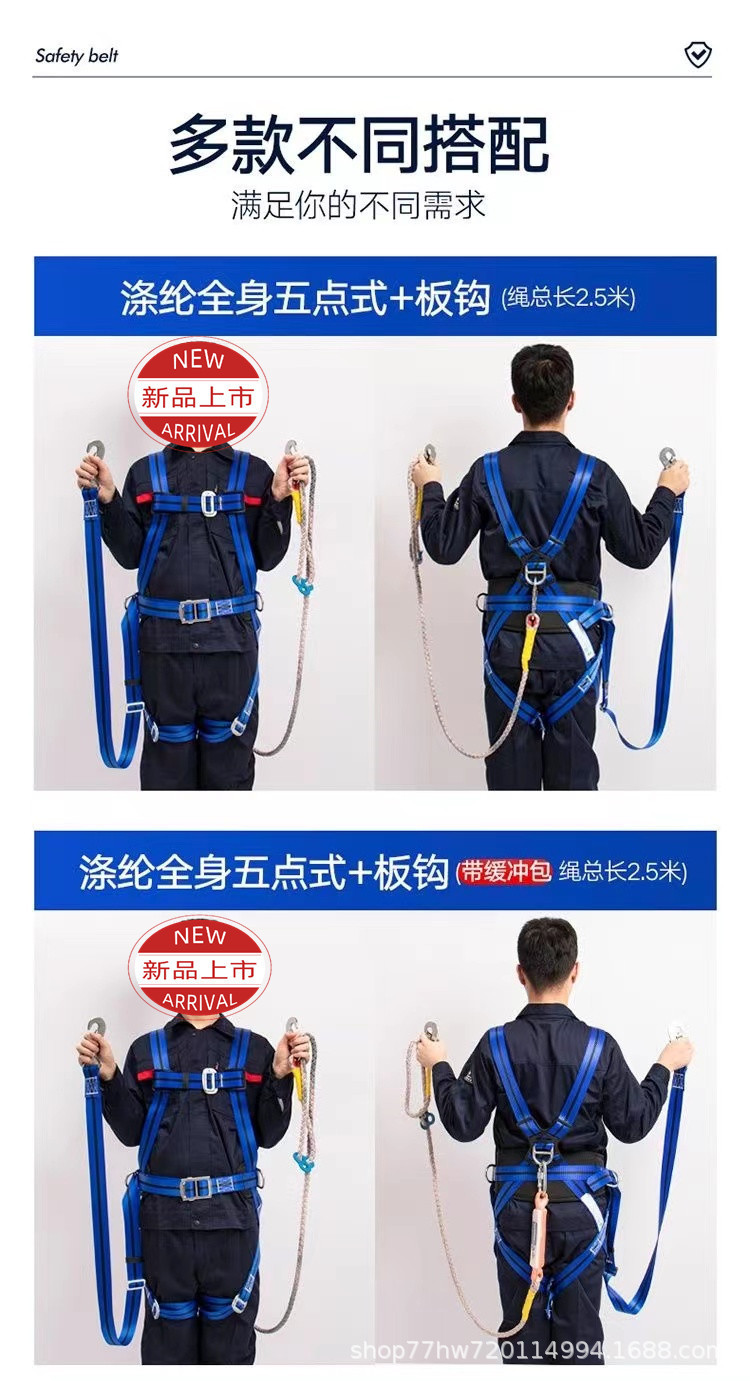 Safety belt

多款不同搭配
满足你的不同需求

涤纶全身五点式+板钩 (绳总长2.5米)

NEW
新品上市
ARRIVAL

涤纶全身五点式+板钩 (带缓冲包 绳总长2.5米)

NEW
新品上市
ARRIVAL

shop77hw720114994.1688.com