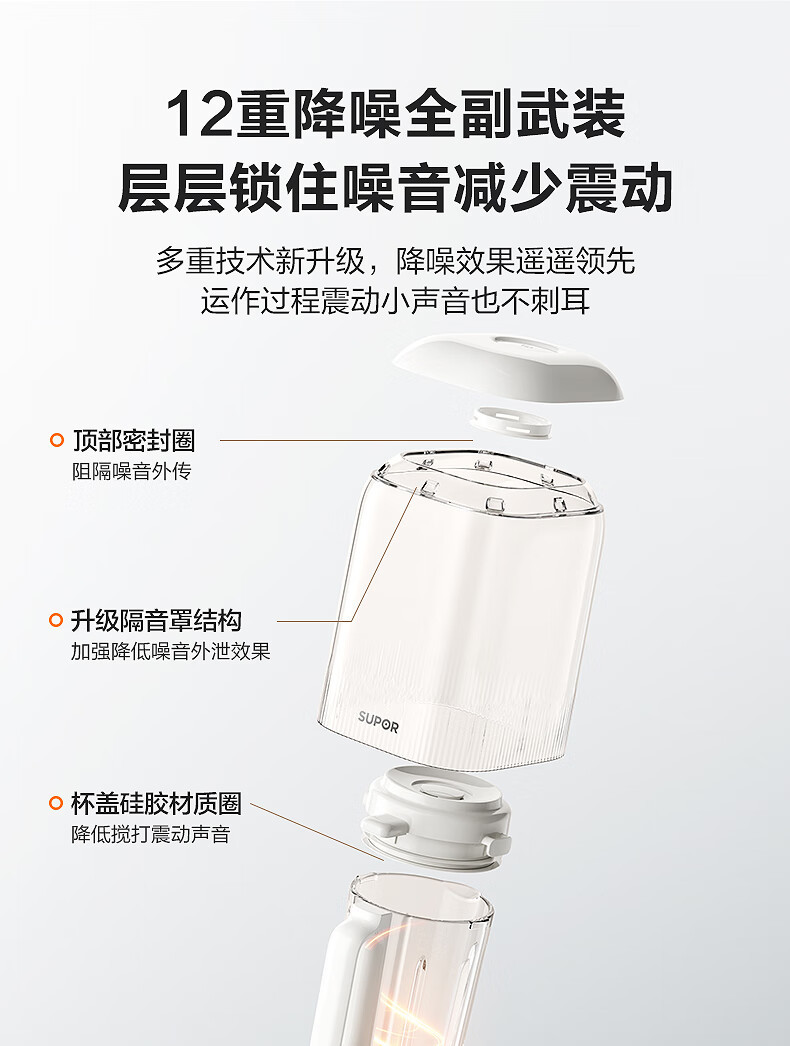 12重降噪全副武装
层层锁住噪音减少震动

多重技术新升级，降噪效果遥遥领先
运作过程震动小声音也不刺耳

顶部密封圈
阻隔噪音外传

升级隔音罩结构
加强降低噪音外泄效果

SUPOR

杯盖硅胶材质圈
降低搅打震动声音