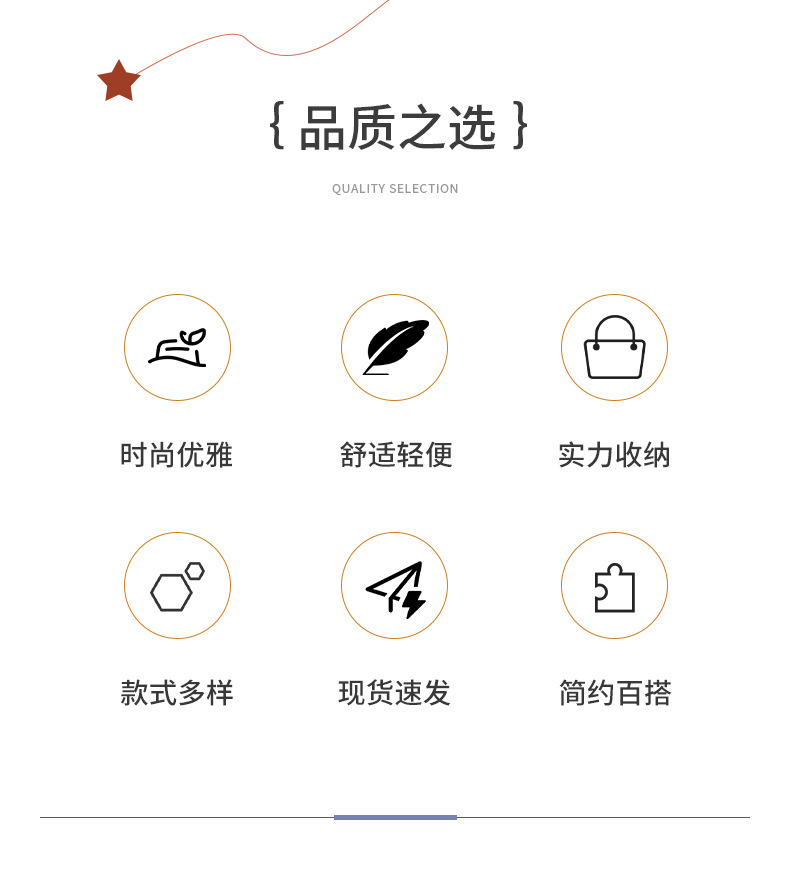 { 品质之选 }

QUALITY SELECTION

时尚优雅

舒适轻便

实力收纳

款式多样

现货速发

简约百搭