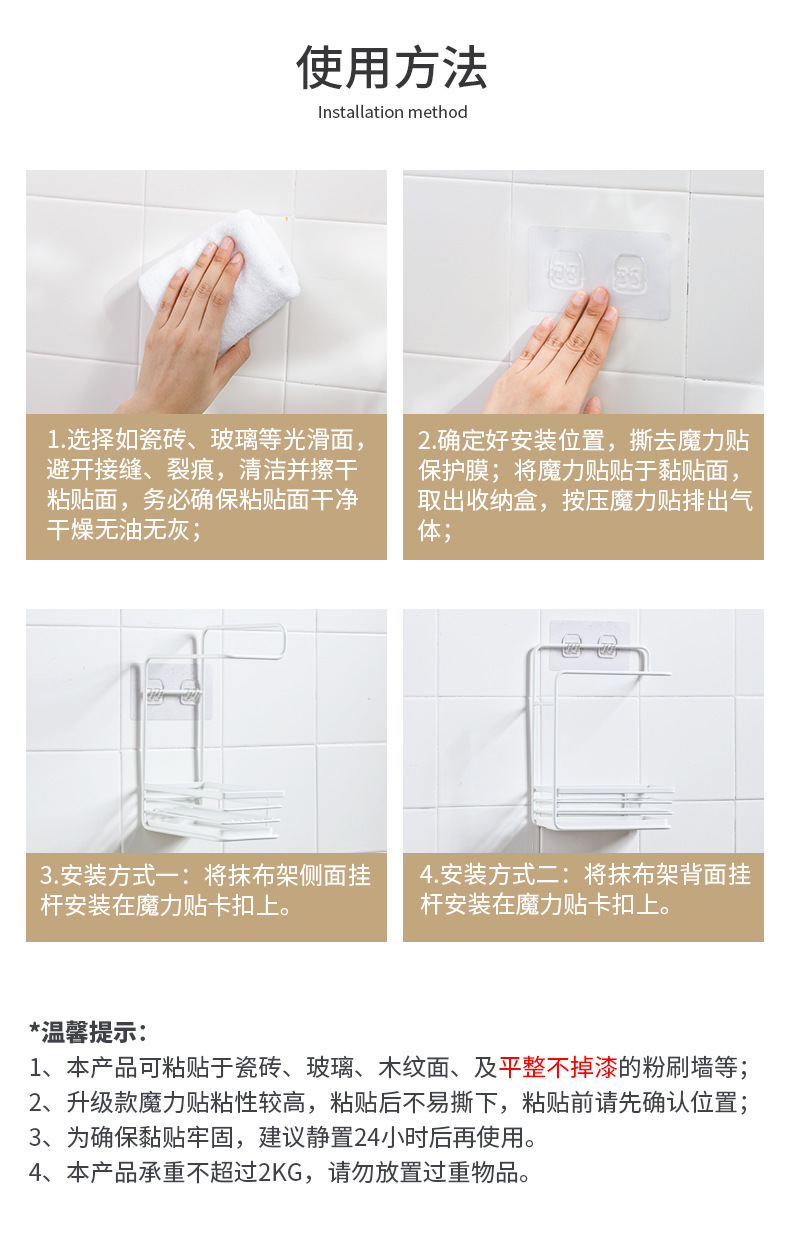 使用方法
Installation method

1.选择如瓷砖、玻璃等光滑面，避开接缝、裂痕，清洁并擦干粘贴面，务必确保粘贴面干净干燥无油无灰；

2.确定好安装位置，撕去魔力贴保护膜；将魔力贴贴于黏贴面，取出收纳盒，按压魔力贴排出气体；

3.安装方式一：将抹布架侧面挂杆安装在魔力贴卡扣上。

4.安装方式二：将抹布架背面挂杆安装在魔力贴卡扣上。

*温馨提示：
1、本产品可粘贴于瓷砖、玻璃、木纹面、及平整不掉漆的粉刷墙等；
2、升级款魔力贴粘性较高，粘贴后不易撕下，粘贴前请先确认位置；
3、为确保黏贴牢固，建议静置24小时后再使用。
4、本产品承重不超过2KG，请勿放置过重物品。