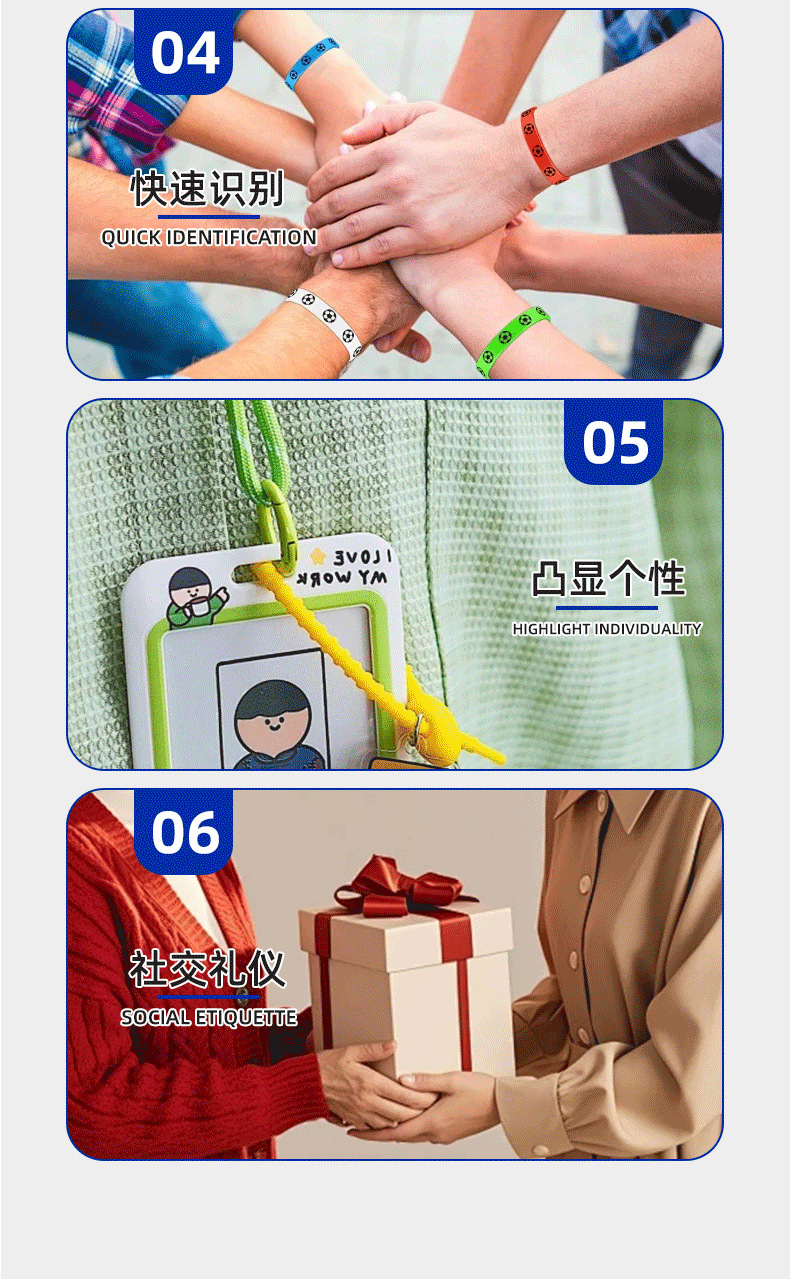 04

快速识别

QUICK IDENTIFICATION

05

I LOVE MY WORK

凸显个性

HIGHLIGHT INDIVIDUALITY

06

社交礼仪

SOCIAL ETIQUETTE