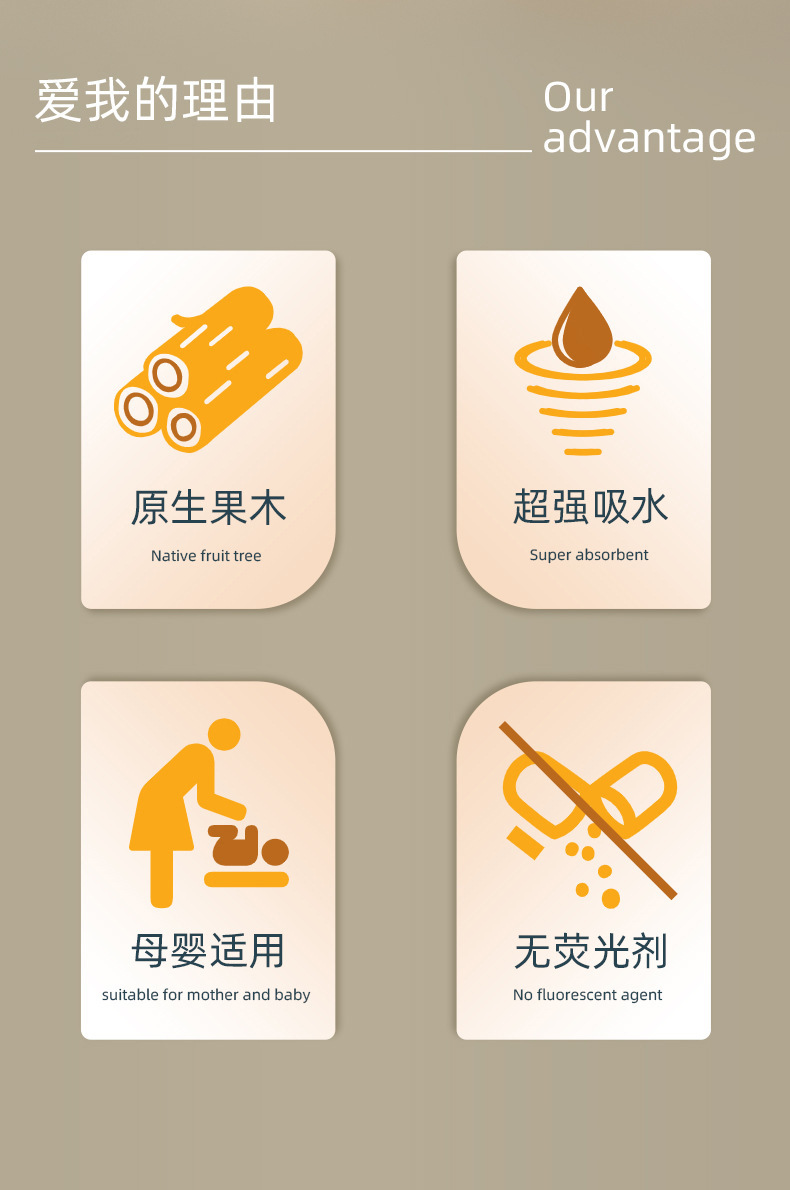 爱我的理由

Our
advantage

原生果木
Native fruit tree

超强吸水
Super absorbent

母婴适用
suitable for mother and baby

无荧光剂
No fluorescent agent