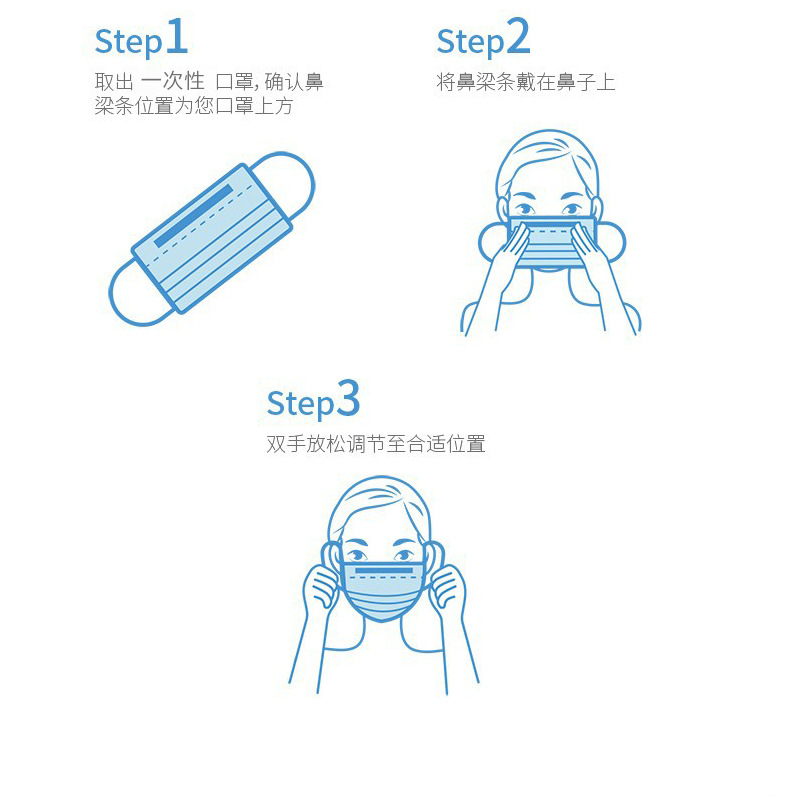 Step1
取出 一次性 口罩, 确认鼻梁条位置为您口罩上方

Step2
将鼻梁条戴在鼻子上

Step3
双手放松调节至合适位置