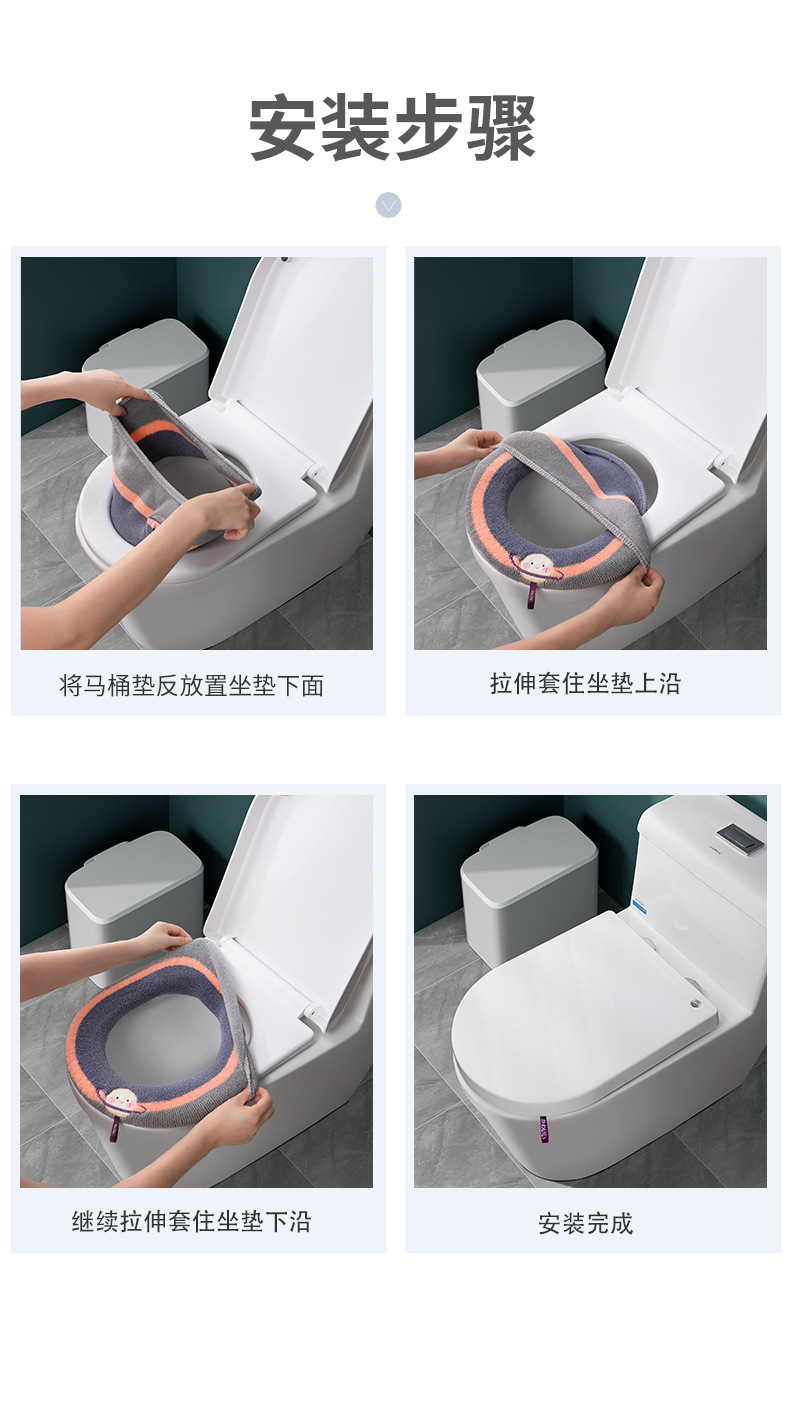 安装步骤

将马桶垫反放置坐垫下面

拉伸套住坐垫上沿

继续拉伸套住坐垫下沿

安装完成