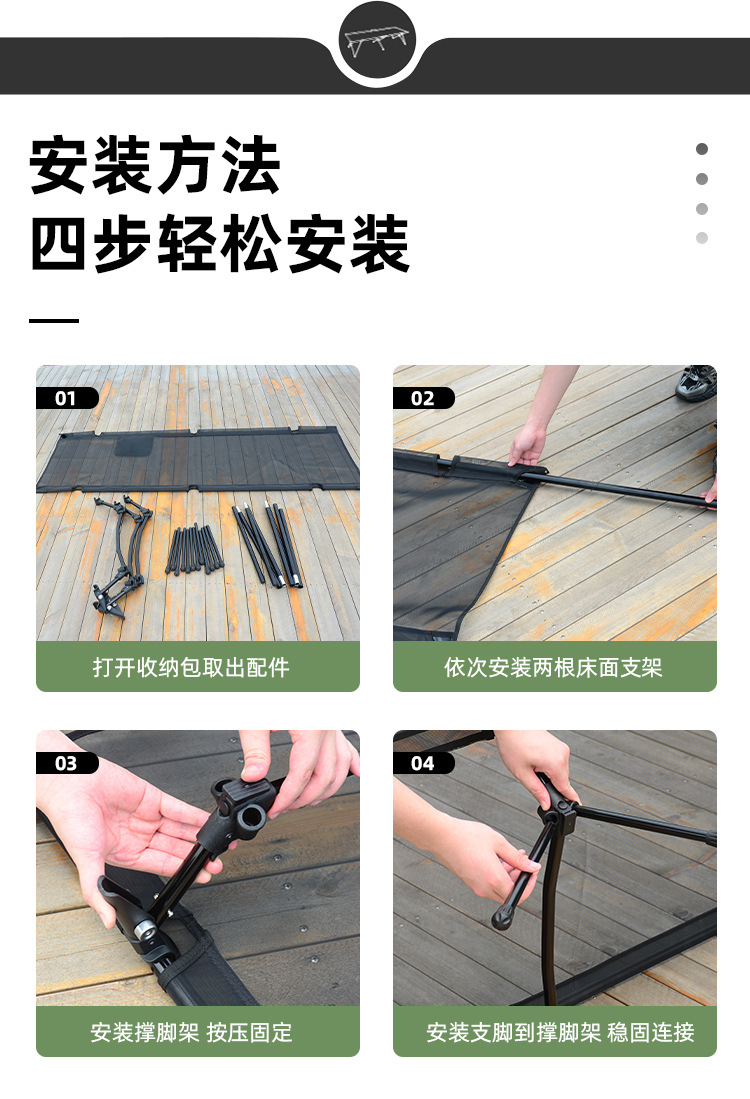 安装方法
四步轻松安装

01
打开收纳包取出配件

02
依次安装两根床面支架

03
安装撑脚架 按压固定

04
安装支脚到撑脚架 稳固连接