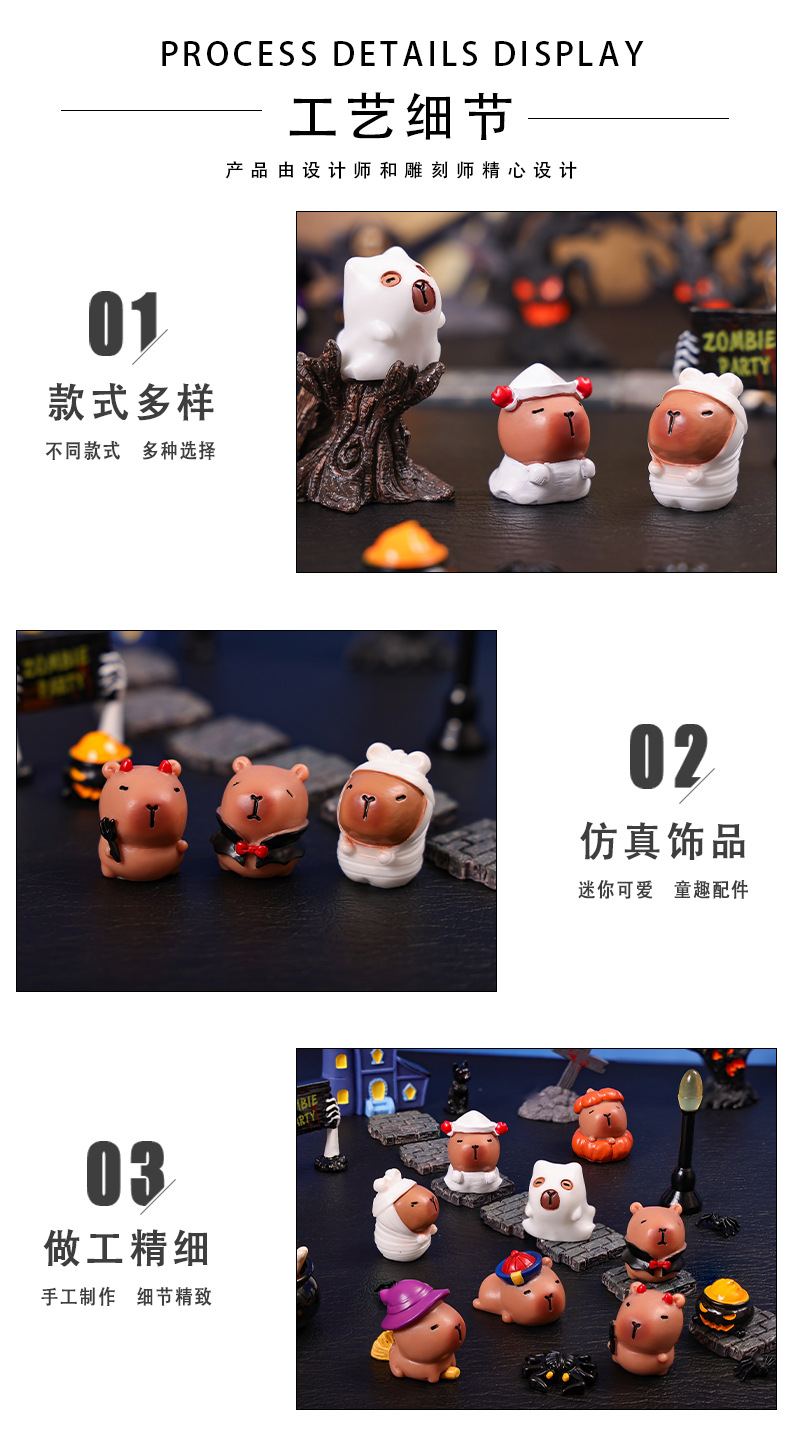 PROCESS DETAILS DISPLAY

工艺细节

产品由设计师和雕刻师精心设计

01

款式多样

不同款式 多种选择

ZOMBIE PARTY

ZOMBIE PARTY

02

仿真饰品

迷你可爱 童趣配件

03

做工精细

手工制作 细节精致

ZOMBIE PARTY