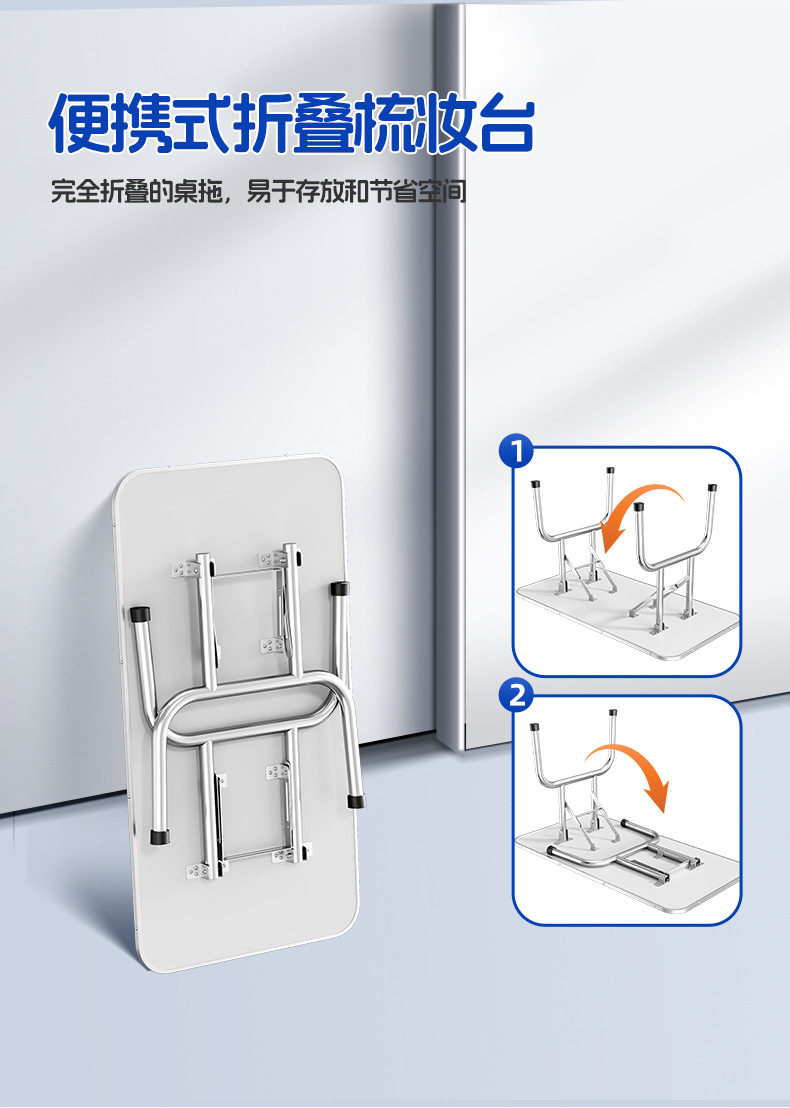 便携式折叠梳妆台

完全折叠的桌拖，易于存放和节省空间

1

2