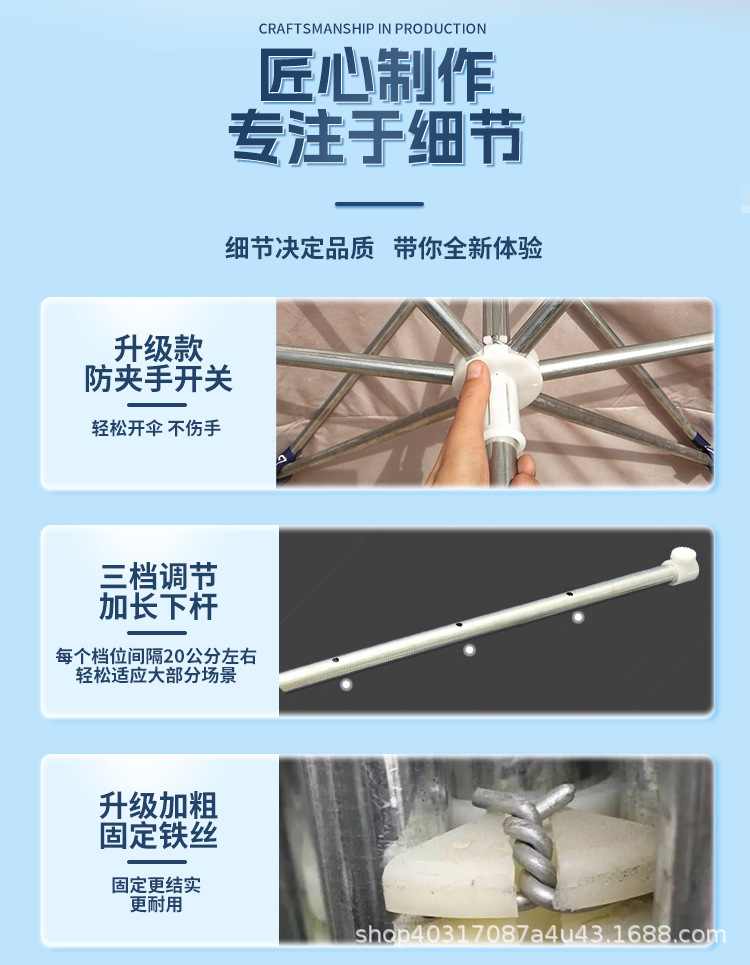 CRAFTSMANSHIP IN PRODUCTION

匠心制作
专注于细节

细节决定品质 带你全新体验

升级款
防夹手开关

轻松开伞 不伤手

三档调节
加长下杆

每个档位间隔20公分左右
轻松适应大部分场景

升级加粗
固定铁丝

固定更结实
更耐用

shop40317087a4u43.1688.com