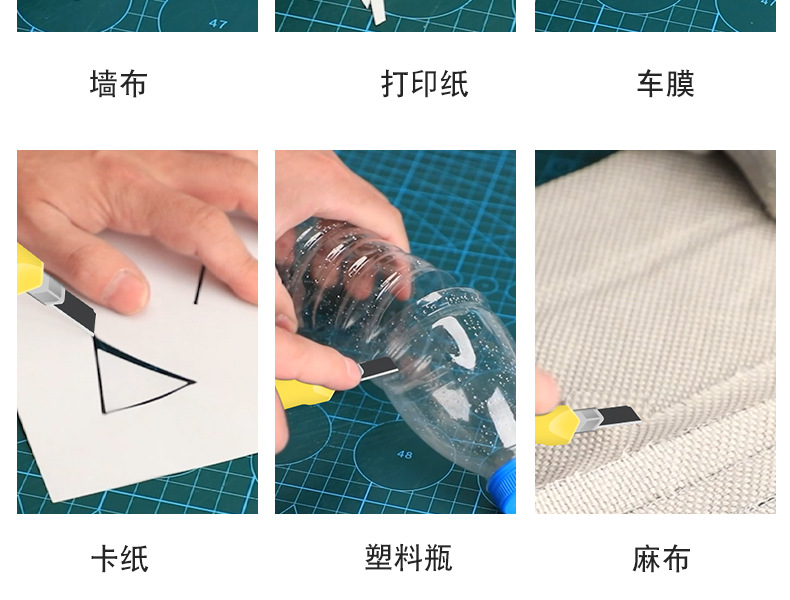 47

墙布

打印纸

车膜

48

卡纸

塑料瓶

麻布