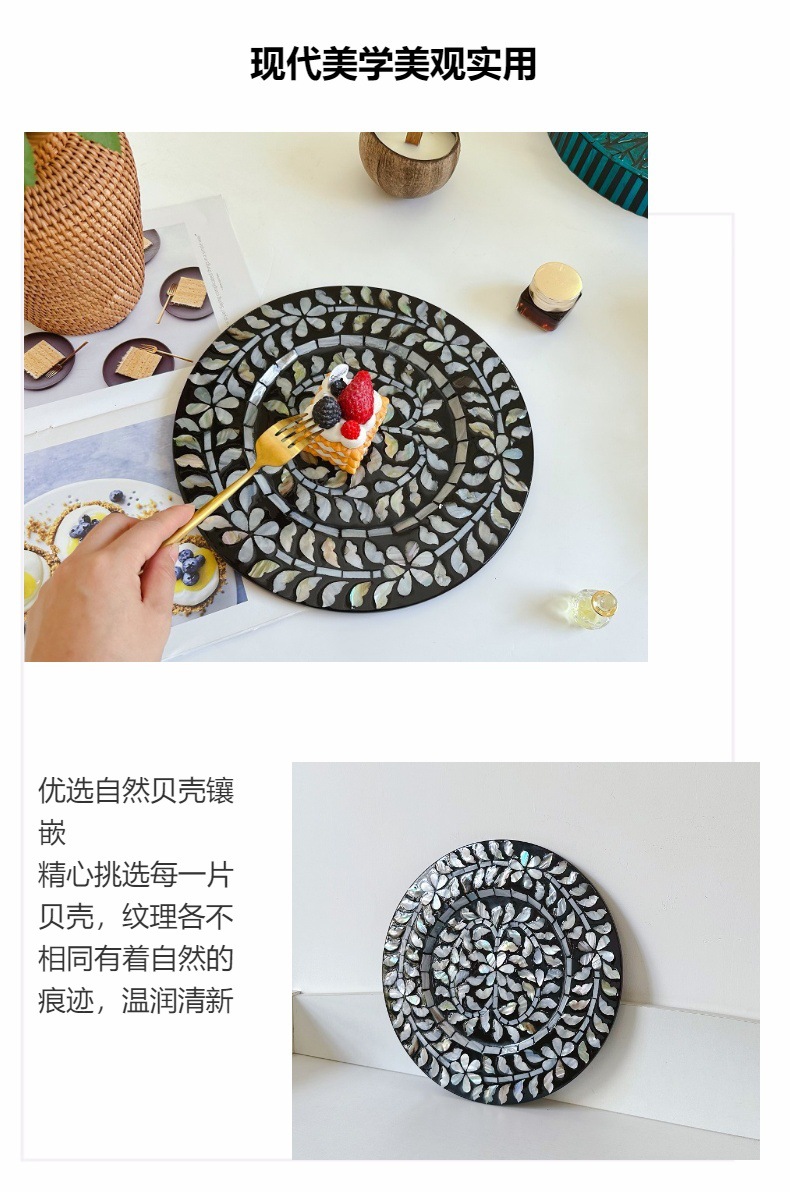 现代美学美观实用

优选自然贝壳镶嵌

精心挑选每一片贝壳，纹理各不相同有着自然的痕迹，温润清新