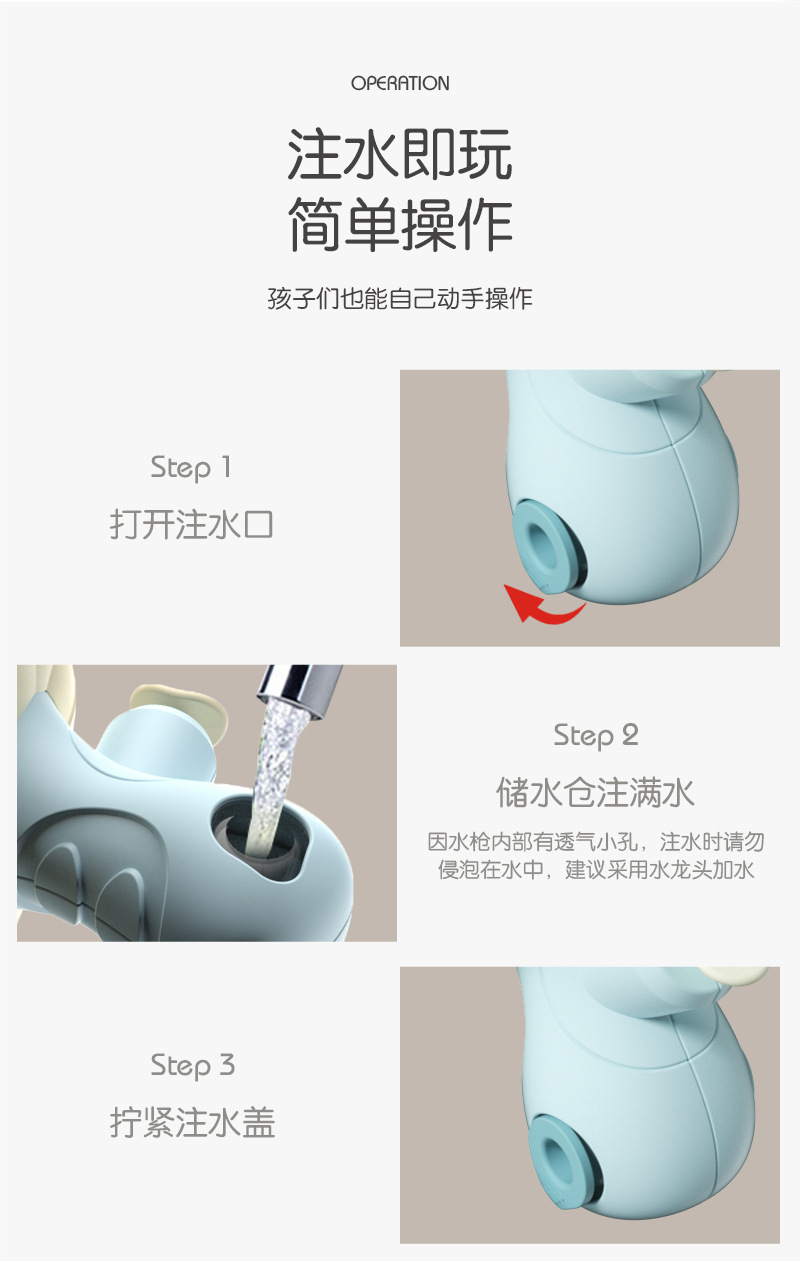 OPERATION

注水即玩
简单操作

孩子们也能自己动手操作

Step 1
打开注水口

Step 2
储水仓注满水
因水枪内部有透气小孔，注水时请勿浸泡在水中，建议采用水龙头加水

Step 3
拧紧注水盖