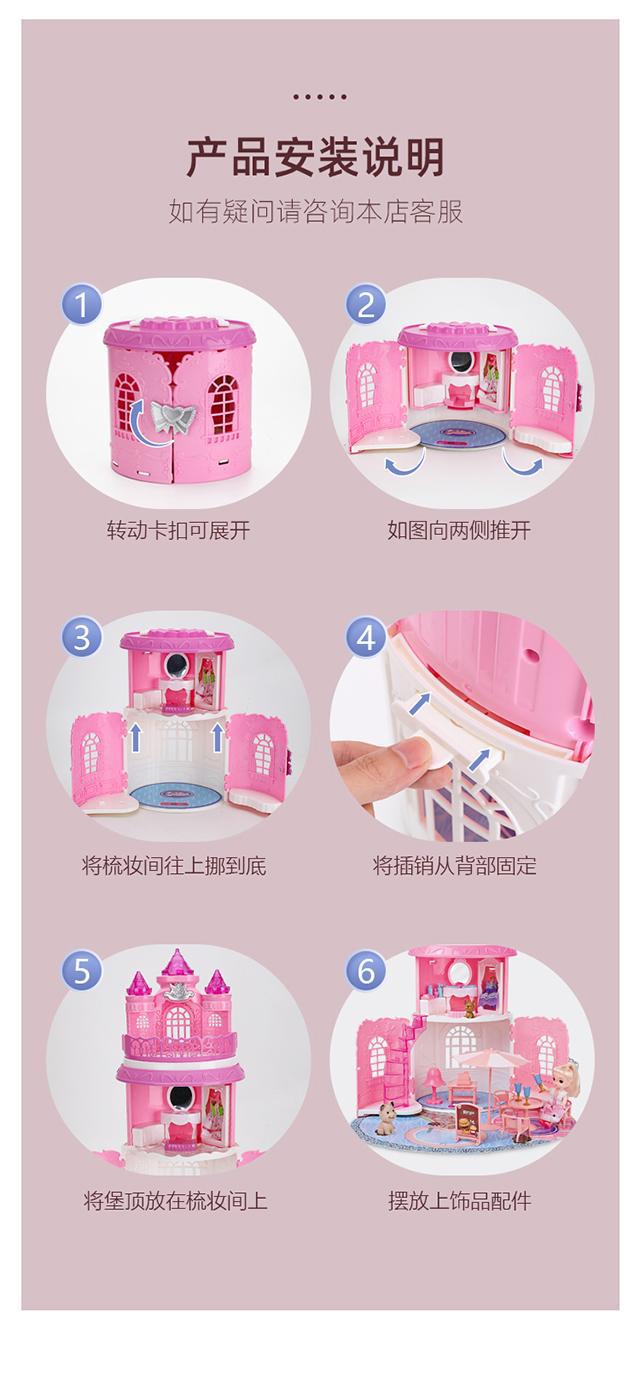 产品安装说明
如有疑问请咨询本店客服

1
转动卡扣可展开

2
如图向两侧推开

3
将梳妆间往上挪到底

4
将插销从背部固定

5
将堡顶放在梳妆间上

6
摆放上饰品配件