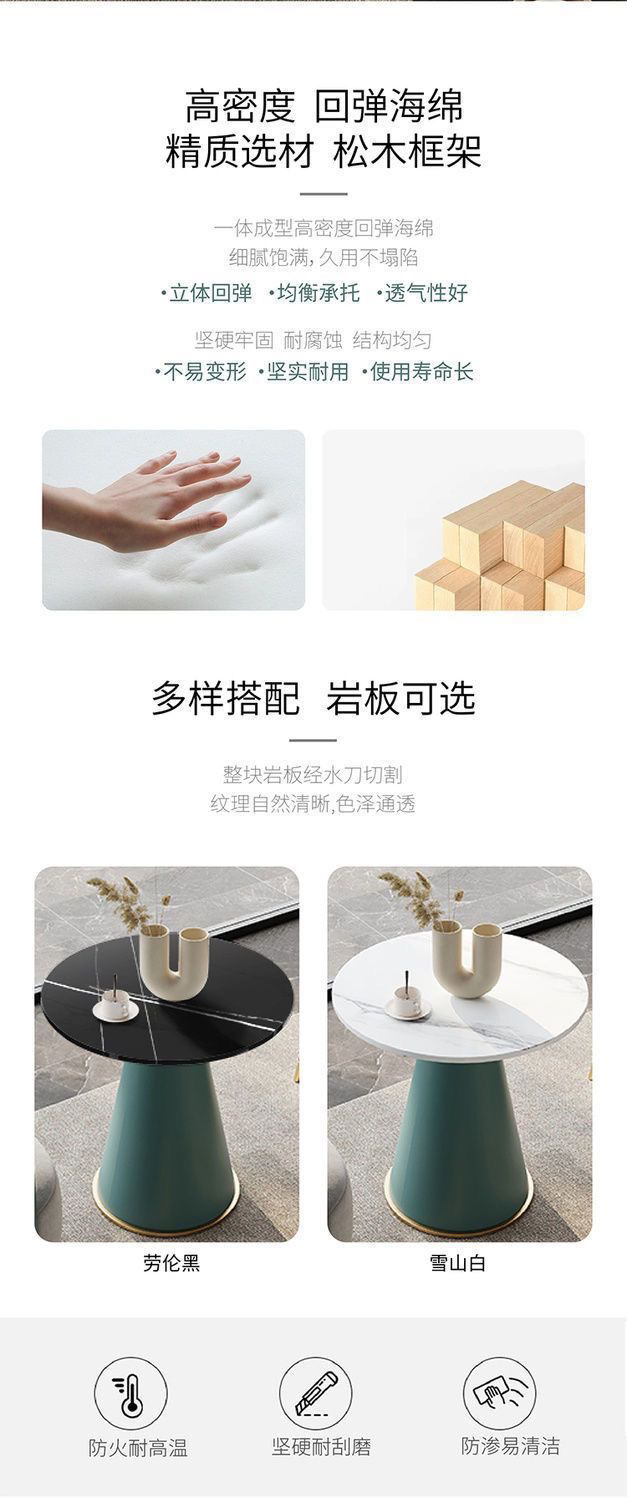 高密度 回弹海绵
精质选材 松木框架

一体成型高密度回弹海绵
细腻饱满，久用不塌陷

·立体回弹 ·均衡承托 ·透气性好

坚硬牢固 耐腐蚀 结构均匀

·不易变形 ·坚实耐用 ·使用寿命长

多样搭配 岩板可选

整块岩板经水刀切割
纹理自然清晰，色泽通透

劳伦黑

雪山白

防火耐高温

坚硬耐刮磨

防渗易清洁