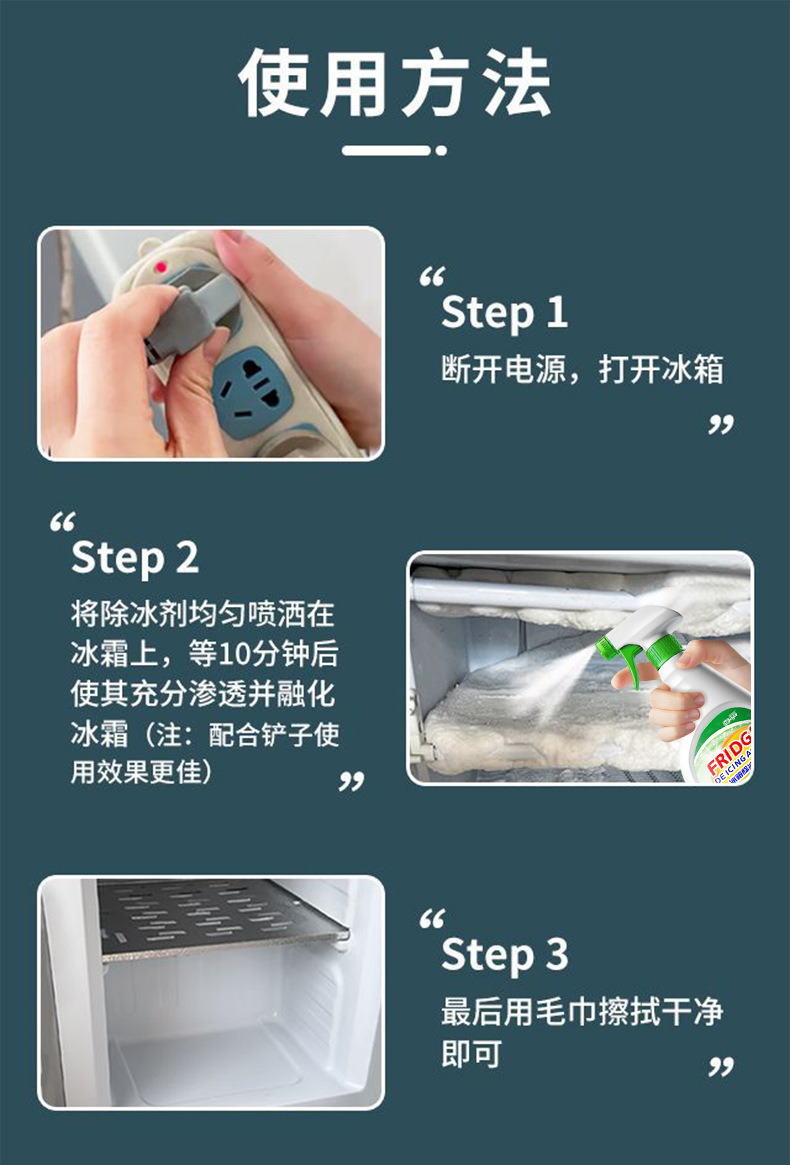 使用方法

“
Step 1
断开电源，打开冰箱
”

“
Step 2
将除冰剂均匀喷洒在冰霜上，等10分钟后使其充分渗透并融化冰霜（注：配合铲子使用效果更佳）
”

FRIDG
DE-ICING A

“
Step 3
最后用毛巾擦拭干净即可
”