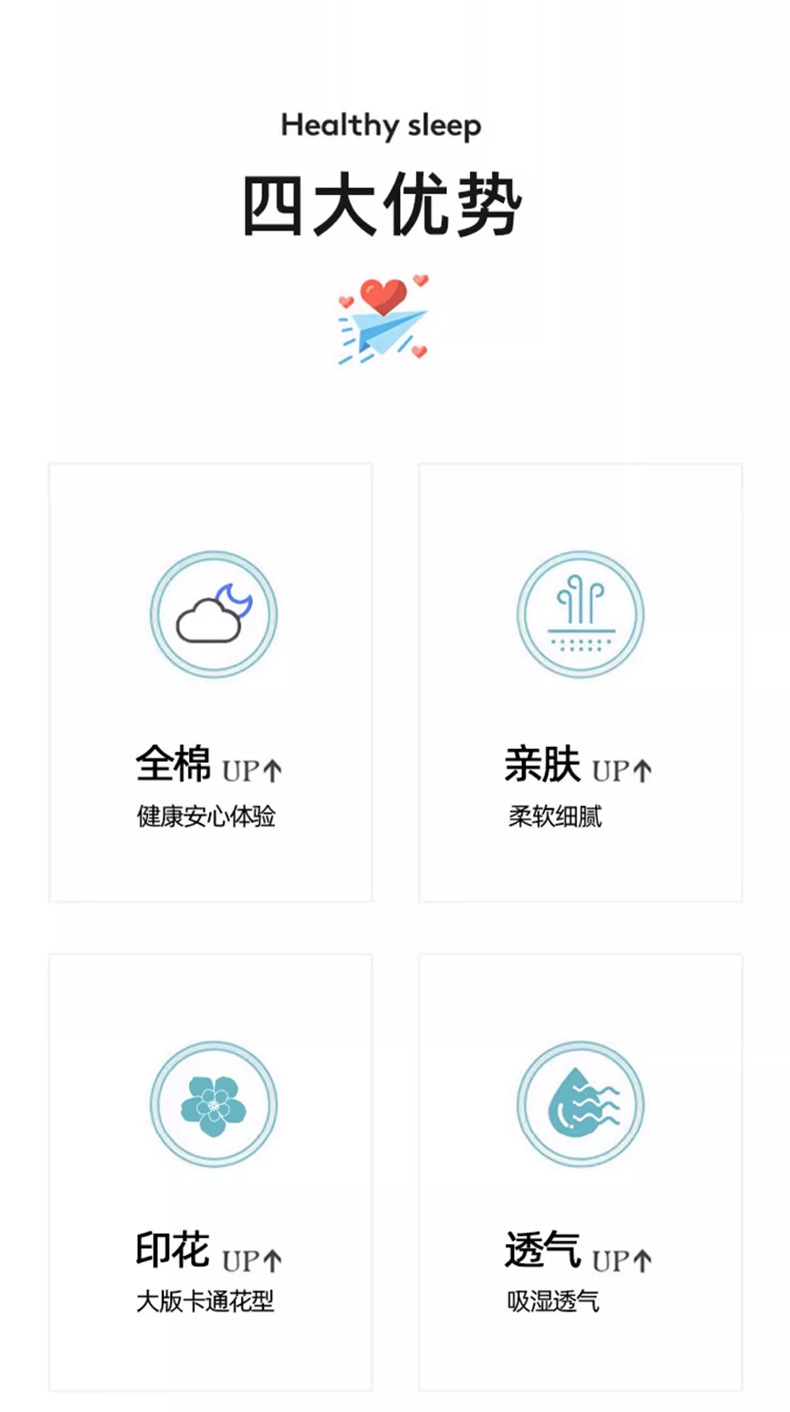 Healthy sleep

四大优势

全棉 UP↑
健康安心体验

亲肤 UP↑
柔软细腻

印花 UP↑
大版卡通花型

透气 UP↑
吸湿透气