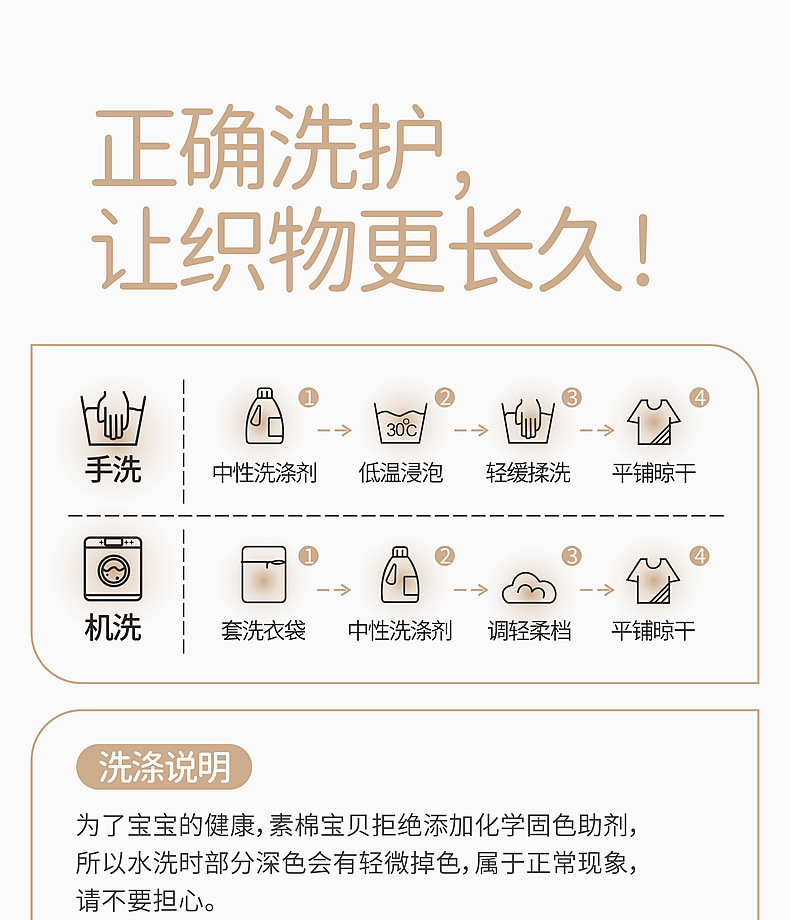 正确洗护，
让织物更长久！

手洗

1 中性洗涤剂
2 30℃ 低温浸泡
3 轻缓揉洗
4 平铺晾干

机洗

1 套洗衣袋
2 中性洗涤剂
3 调轻柔档
4 平铺晾干

洗涤说明

为了宝宝的健康，素棉宝贝拒绝添加化学固色助剂，所以水洗时部分深色会有轻微掉色，属于正常现象，请不要担心。