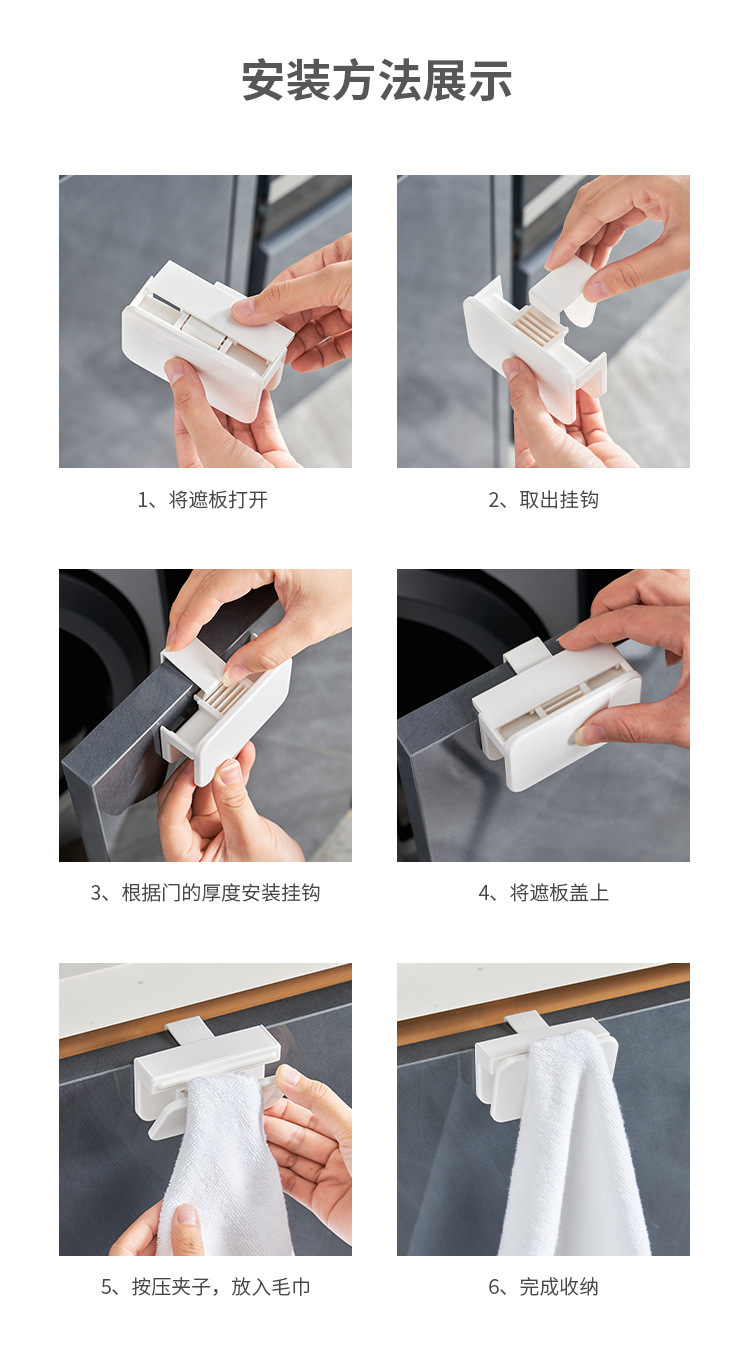 安装方法展示

1、将遮板打开

2、取出挂钩

3、根据门的厚度安装挂钩

4、将遮板盖上

5、按压夹子，放入毛巾

6、完成收纳