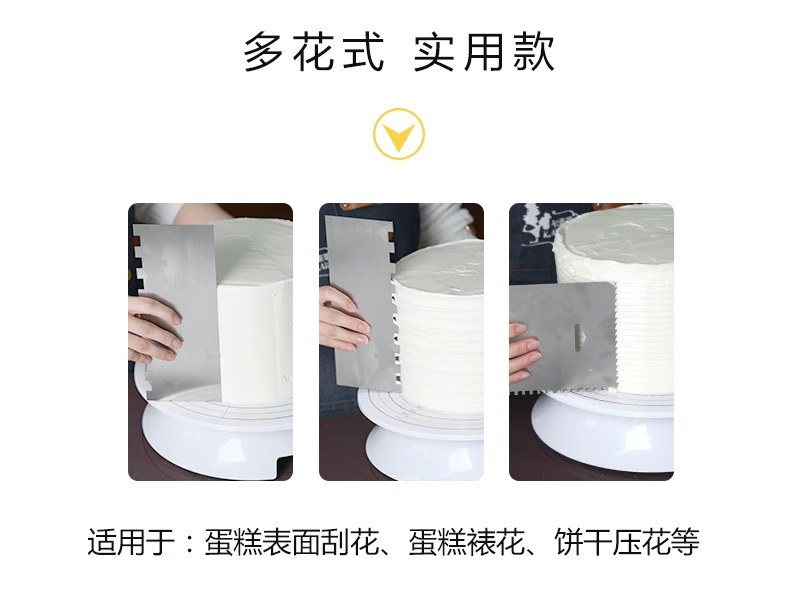 多花式 实用款

适用于：蛋糕表面刮花、蛋糕裱花、饼干压花等