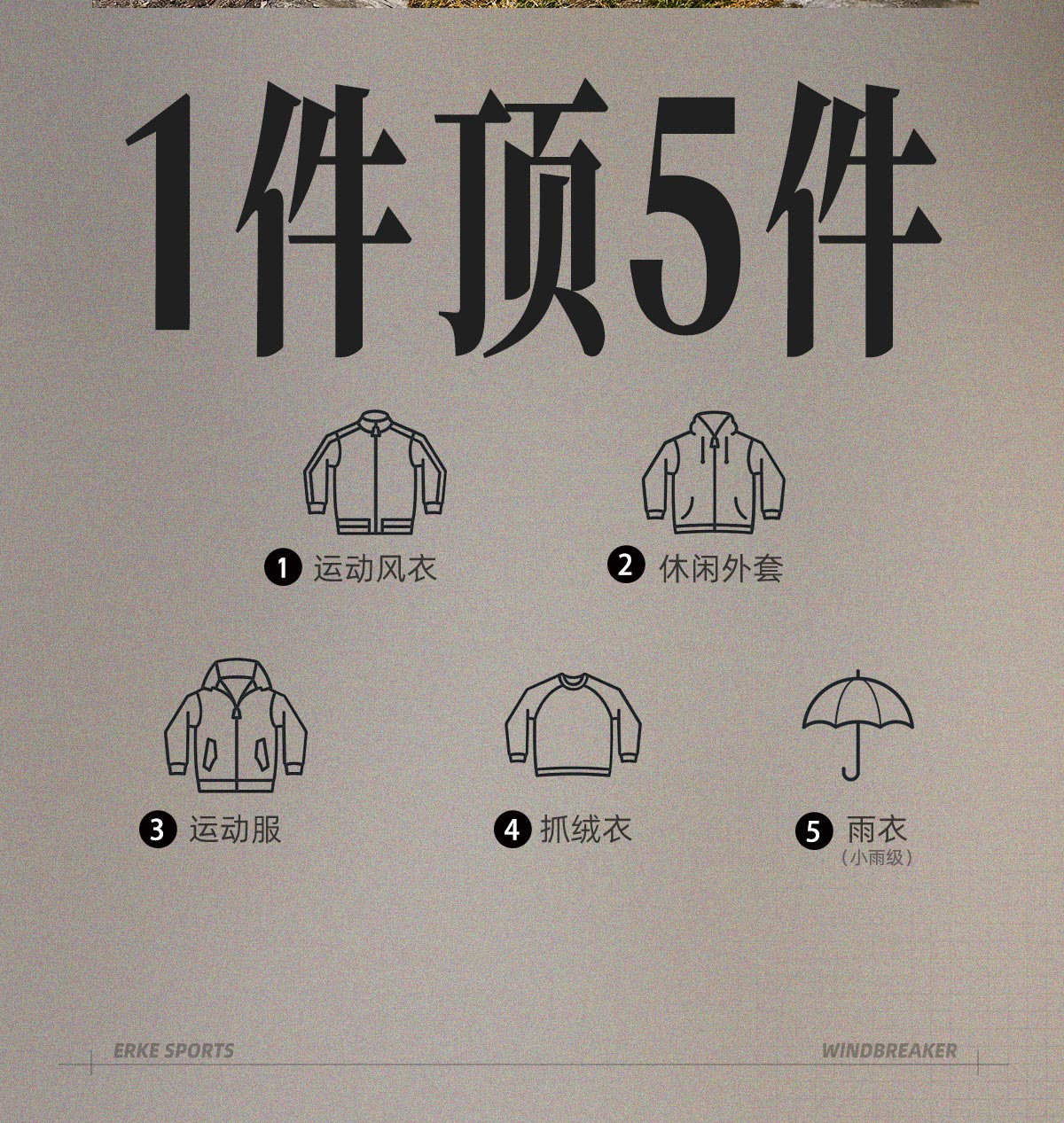 1件顶5件

1 运动风衣

2 休闲外套

3 运动服

4 抓绒衣

5 雨衣
（小雨级）

ERKE SPORTS

WINDBREAKER