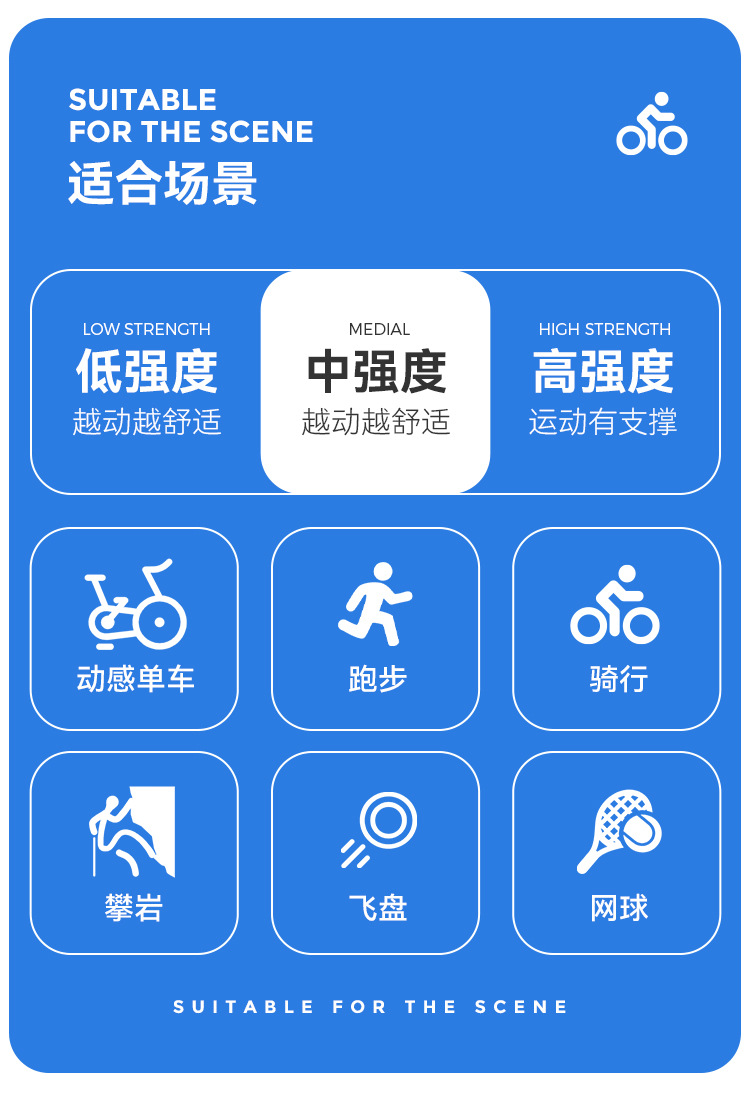 SUITABLE
FOR THE SCENE
适合场景

LOW STRENGTH
低强度
越动越舒适

MEDIAL
中强度
越动越舒适

HIGH STRENGTH
高强度
运动有支撑

动感单车

跑步

骑行

攀岩

飞盘

网球

SUITABLE FOR THE SCENE