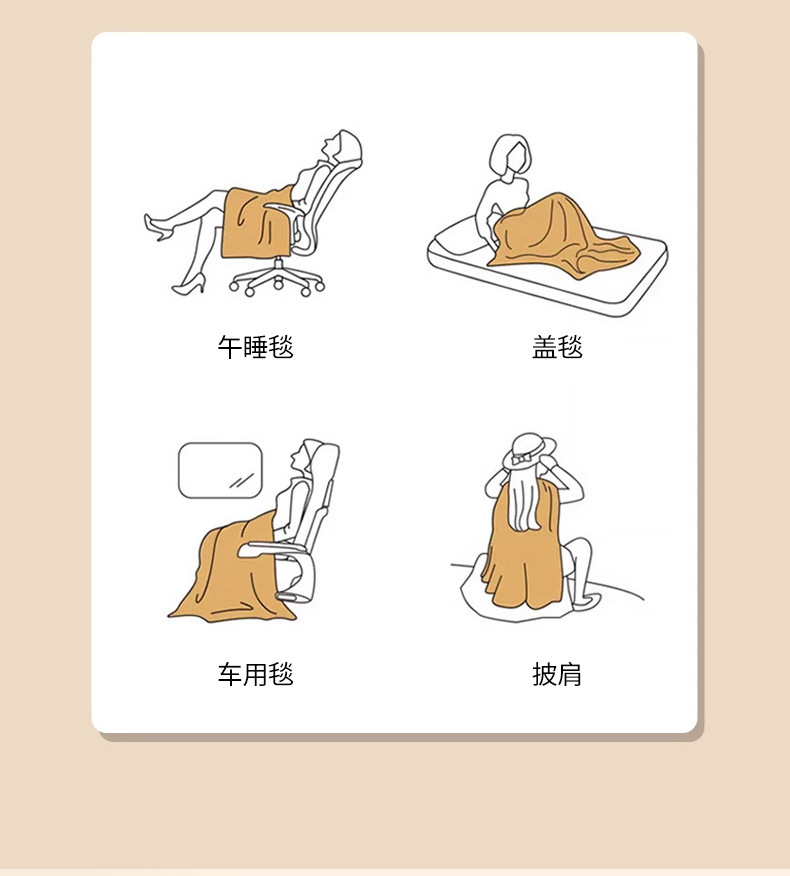 午睡毯

盖毯

车用毯

披肩