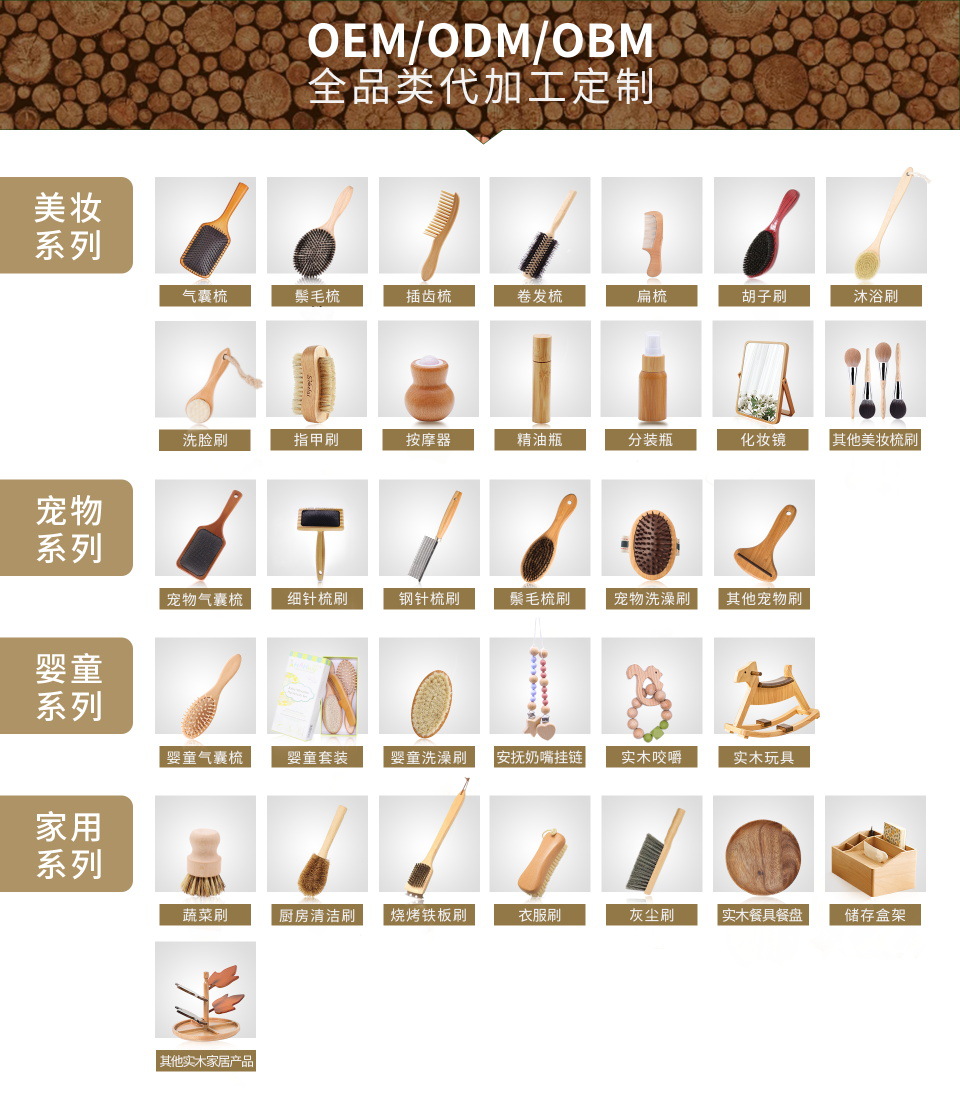 OEM/ODM/OBM
全品类代加工定制

美妆系列

气囊梳 鬃毛梳 插齿梳 卷发梳 扁梳 胡子刷 沐浴刷

洗脸刷 指甲刷 按摩器 精油瓶 分装瓶 化妆镜 其他美妆梳刷

宠物系列

宠物气囊梳 细针梳刷 钢针梳刷 鬃毛梳刷 宠物洗澡刷 其他宠物刷

婴童系列

婴童气囊梳 婴童套装 婴童洗澡刷 安抚奶嘴挂链 实木咬嚼 实木玩具

家用系列

蔬菜刷 厨房清洁刷 烧烤铁板刷 衣服刷 灰尘刷 实木餐具餐盘 储存盒架

其他实木家居产品