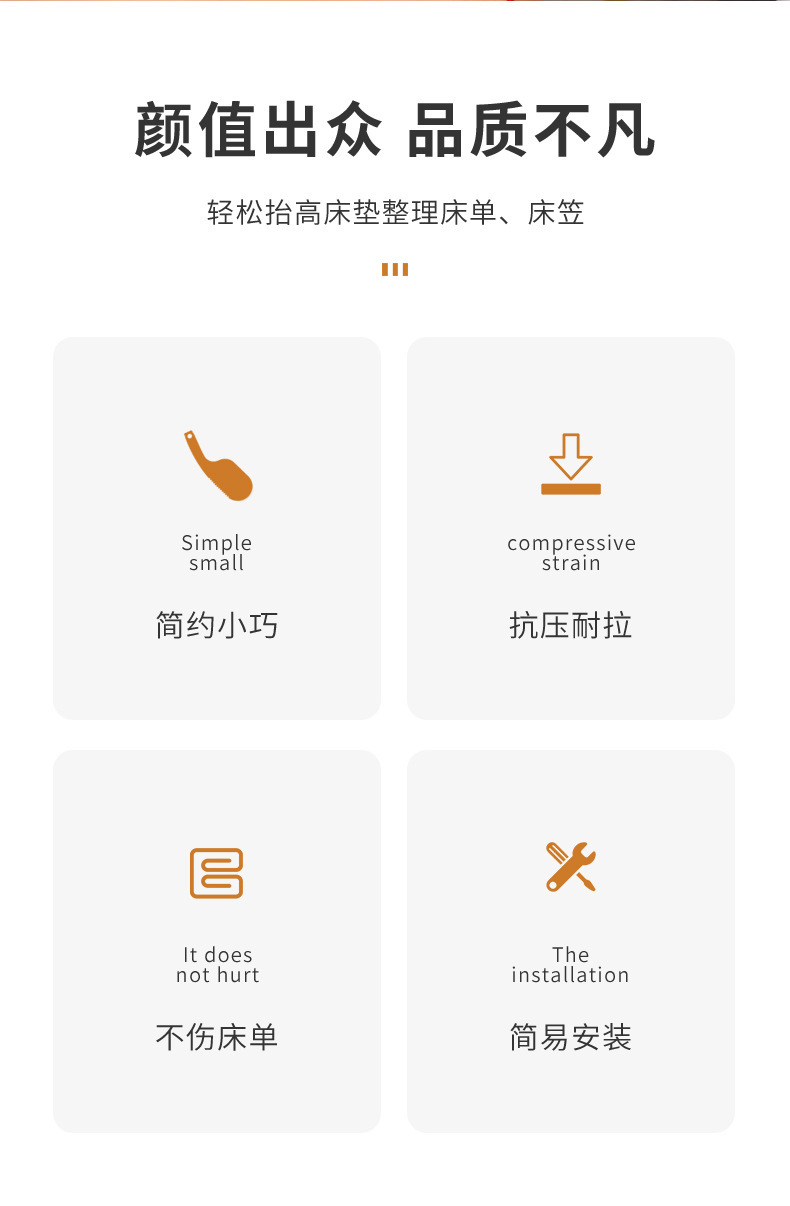 颜值出众 品质不凡

轻松抬高床垫整理床单、床笠

Simple
small

简约小巧

compressive
strain

抗压耐拉

It does
not hurt

不伤床单

The
installation

简易安装