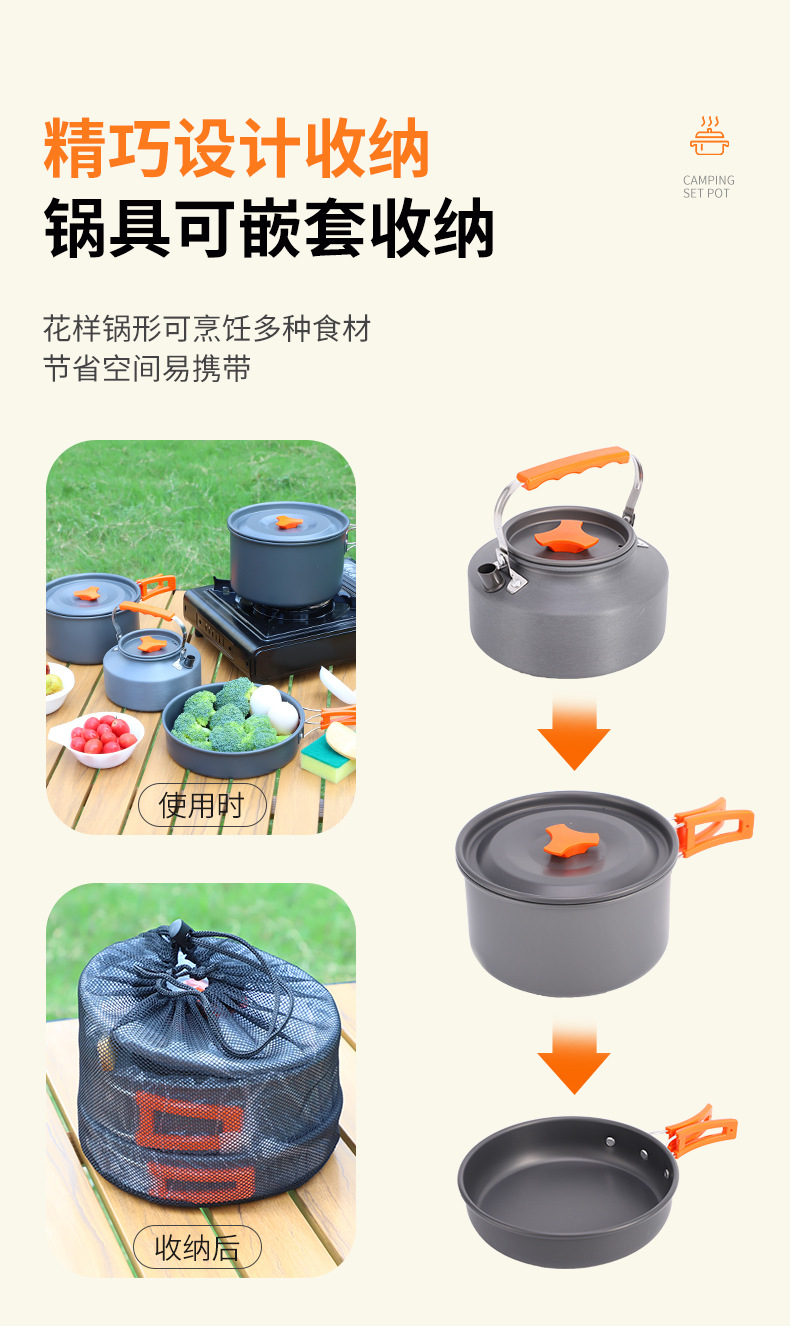 精巧设计收纳
锅具可嵌套收纳

CAMPING
SET POT

花样锅形可烹饪多种食材
节省空间易携带

使用时

收纳后