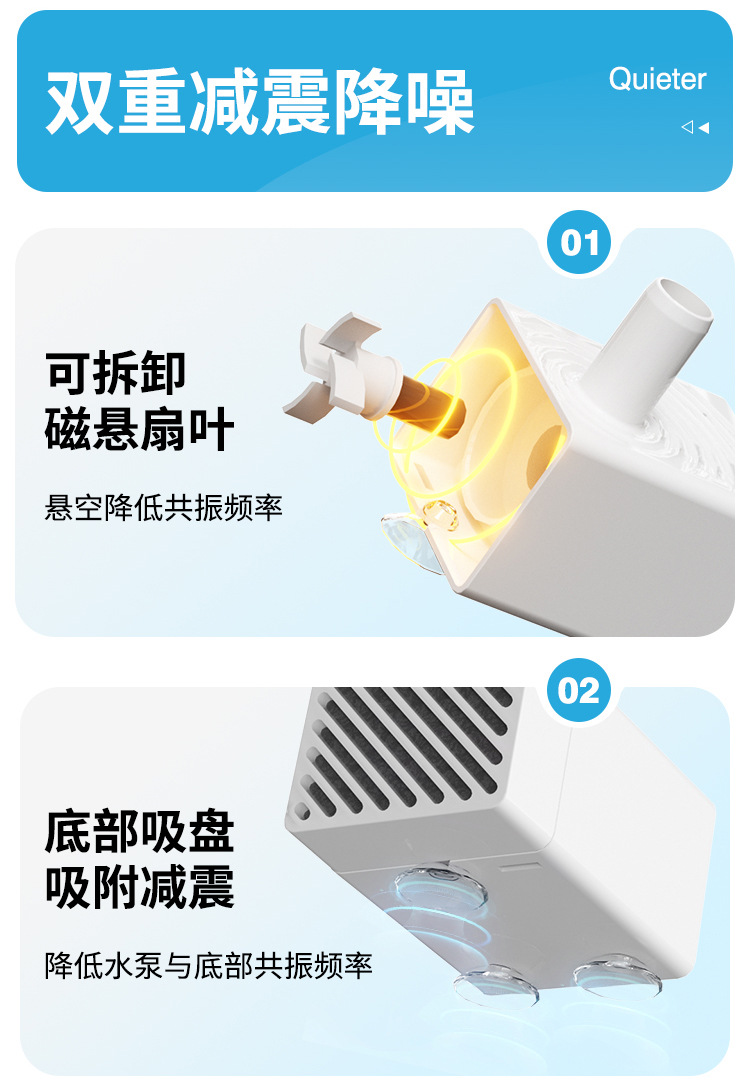 双重减震降噪

Quieter

01

可拆卸
磁悬扇叶

悬空降低共振频率

02

底部吸盘
吸附减震

降低水泵与底部共振频率