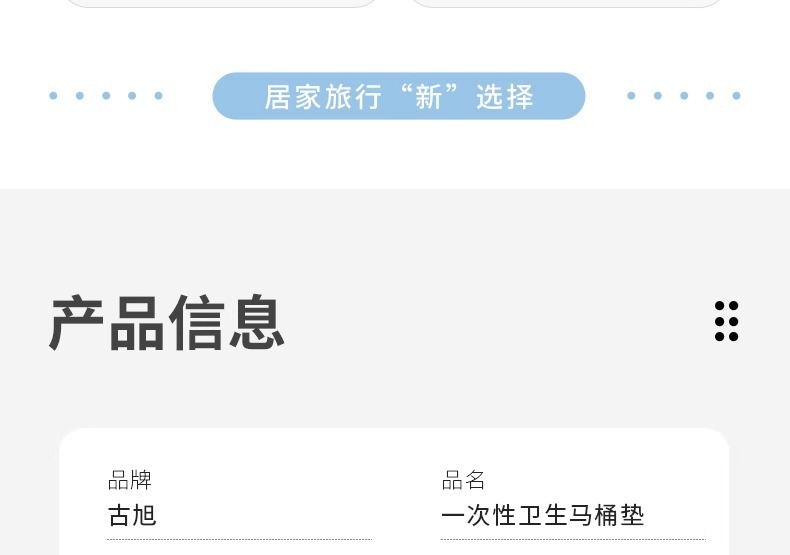 居家旅行“新”选择

产品信息

品牌
古旭

品名
一次性卫生马桶垫