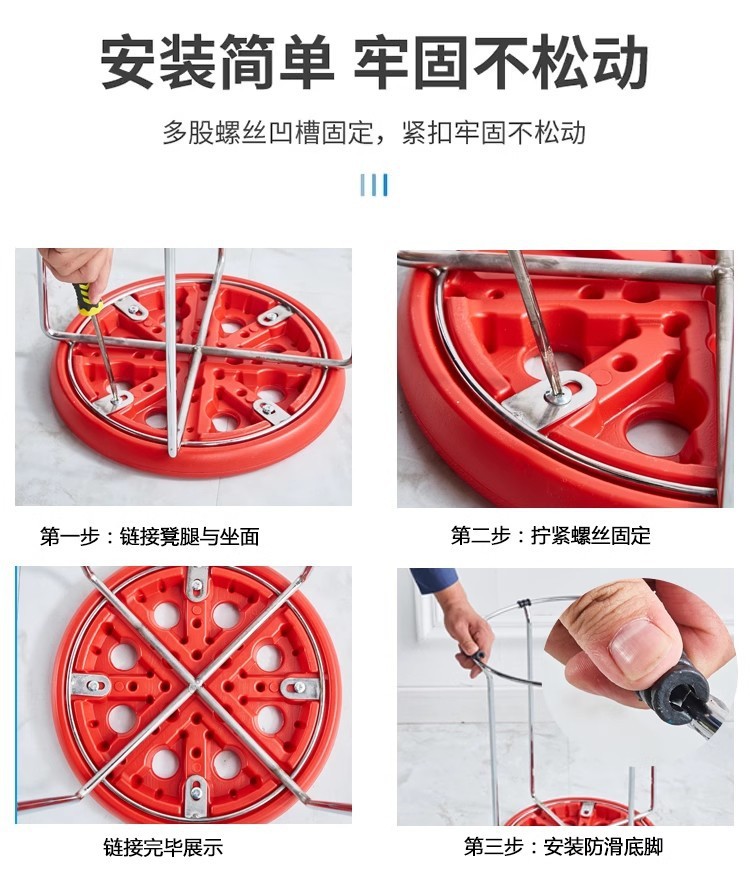 安装简单 牢固不松动

多股螺丝凹槽固定，紧扣牢固不松动

第一步：链接凳腿与坐面

第二步：拧紧螺丝固定

链接完毕展示

第三步：安装防滑底脚