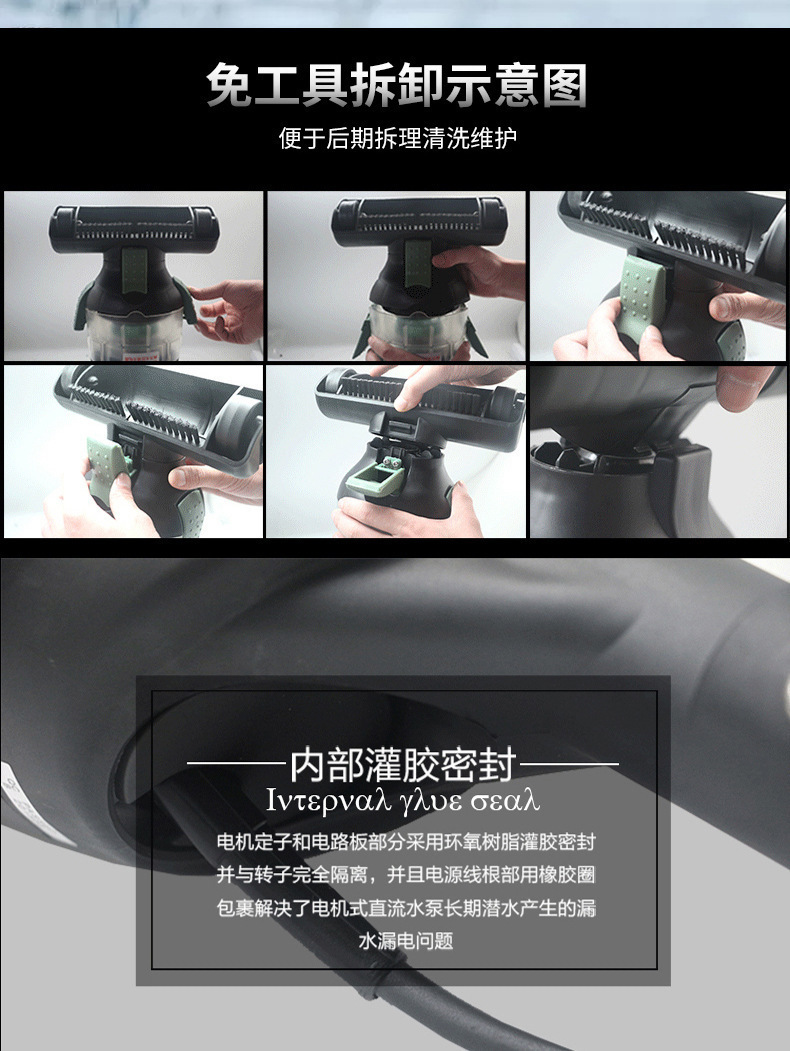 免工具拆卸示意图

便于后期拆理清洗维护

内部灌胶密封

Ιντερναλ γλυε σεαλ

电机定子和电路板部分采用环氧树脂灌胶密封并与转子完全隔离，并且电源线根部用橡胶圈包裹解决了电机式直流水泵长期潜水产生的漏水漏电问题