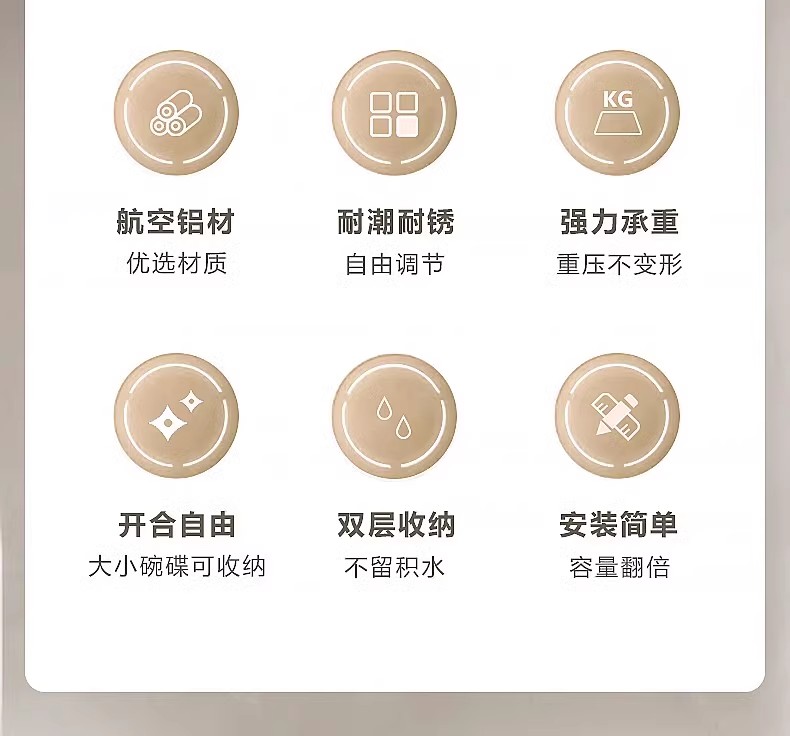 KG

航空铝材
优选材质

耐潮耐锈
自由调节

强力承重
重压不变形

开合自由
大小碗碟可收纳

双层收纳
不留积水

安装简单
容量翻倍