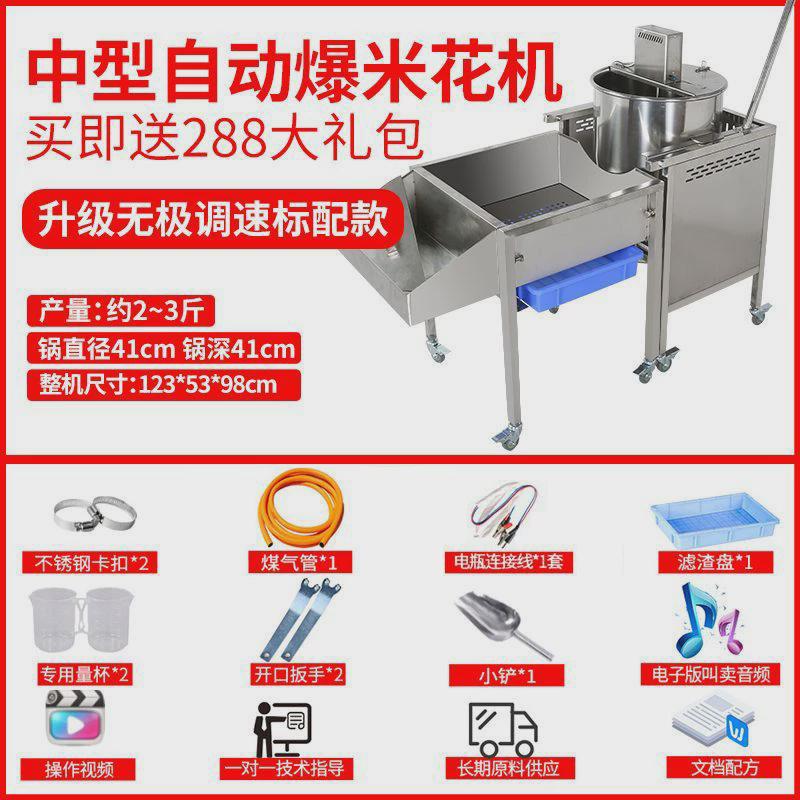 中型自动爆米花机
买即送288大礼包

升级无极调速标配款

产量:约2~3斤
锅直径41cm 锅深41cm
整机尺寸:123*53*98cm

不锈钢卡扣*2
煤气管*1
电瓶连接线*1套
滤渣盘*1
专用量杯*2
开口扳手*2
小铲*1
电子版叫卖音频
操作视频
一对一技术指导
长期原料供应
文档配方