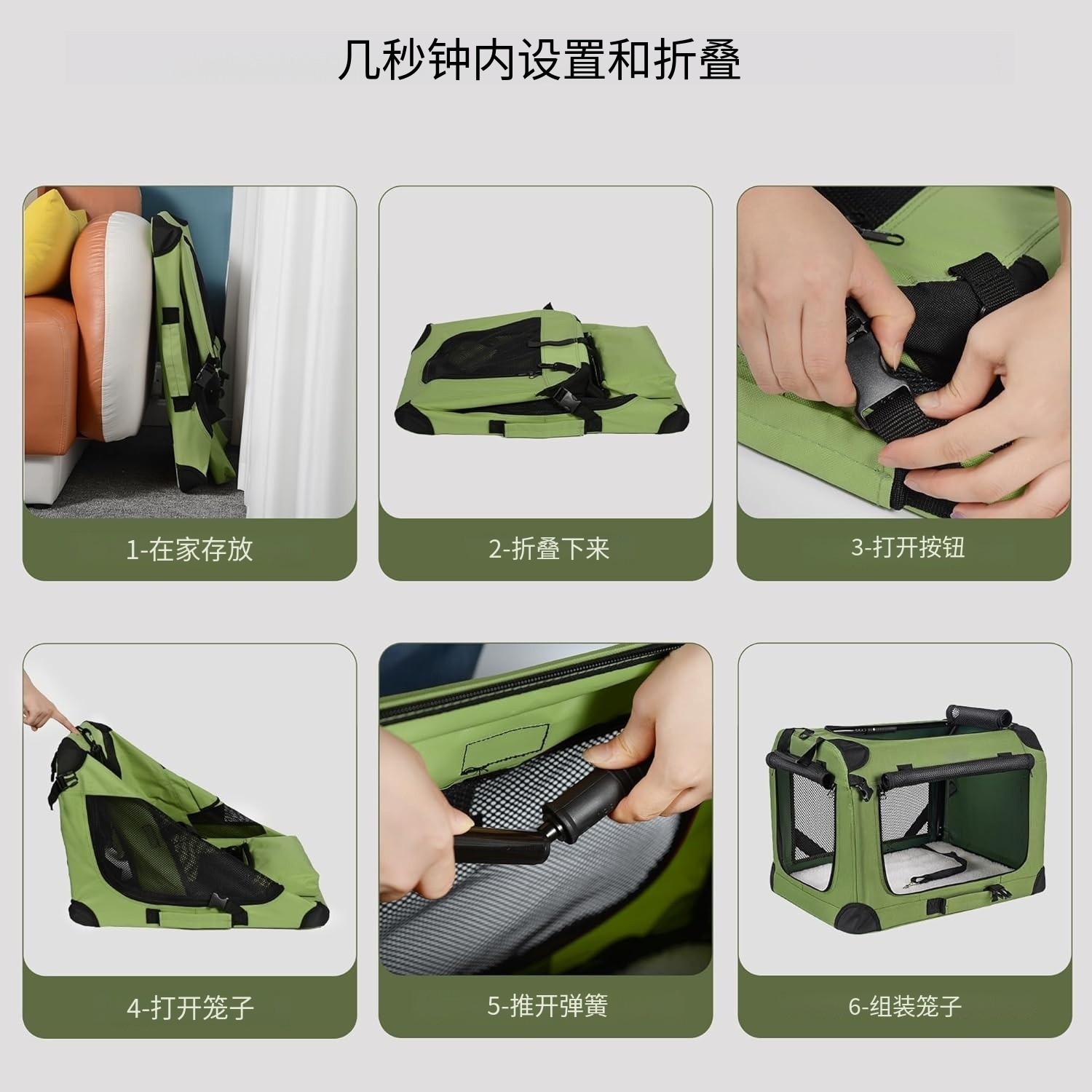 几秒钟内设置和折叠

1-在家存放

2-折叠下来

3-打开按钮

4-打开笼子

5-推开弹簧

6-组装笼子