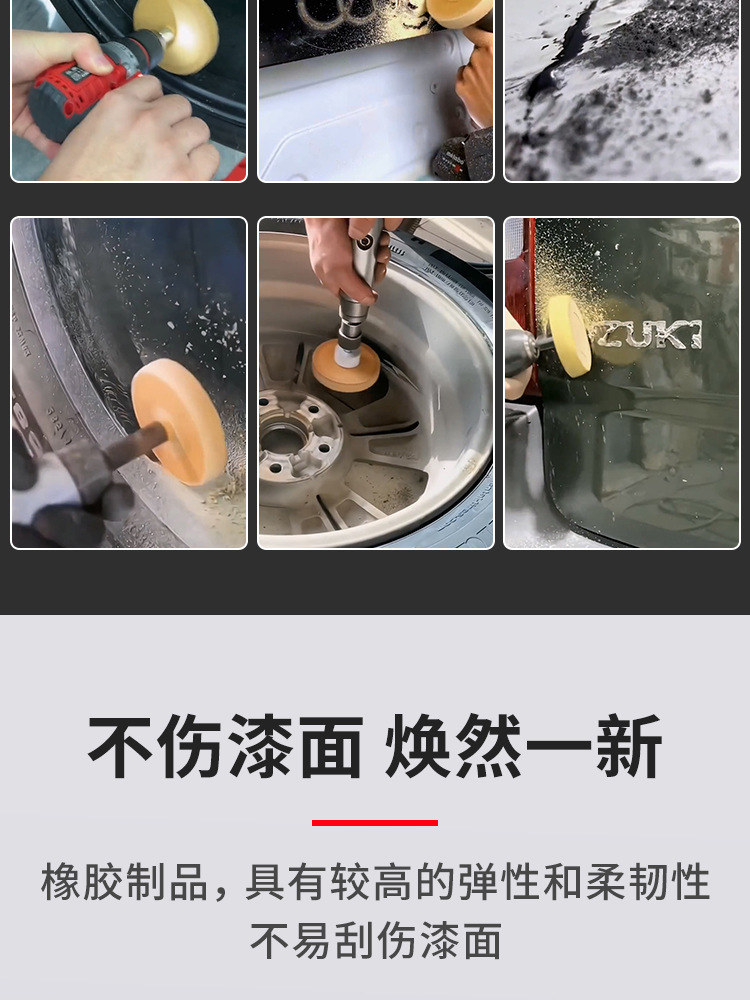 ZUKI

不伤漆面 焕然一新

橡胶制品，具有较高的弹性和柔韧性
不易刮伤漆面