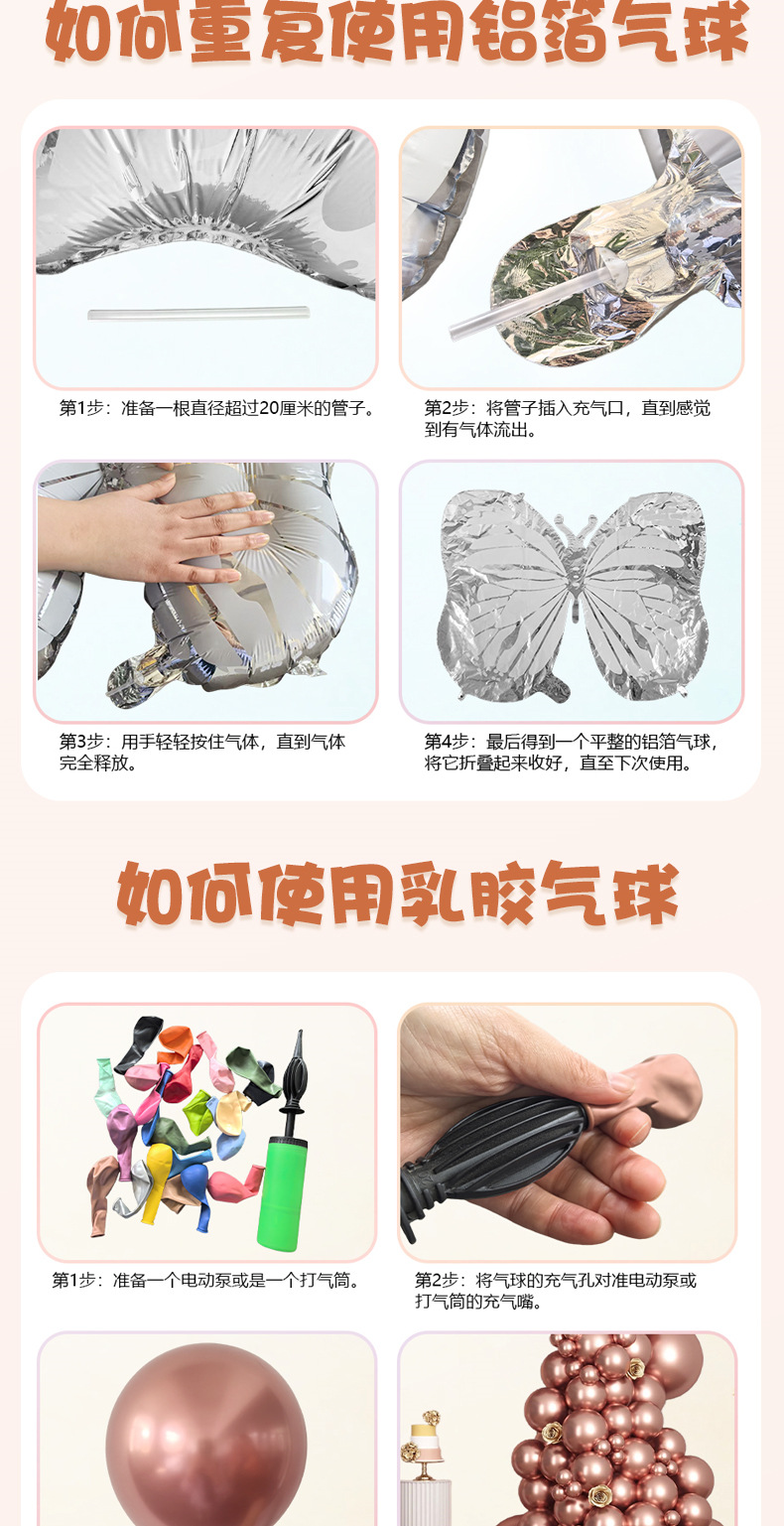 如何重复使用铝箔气球

第1步：准备一根直径超过20厘米的管子。

第2步：将管子插入充气口，直到感觉到有气体流出。

第3步：用手轻轻按住气体，直到气体完全释放。

第4步：最后得到一个平整的铝箔气球，将它折叠起来收好，直至下次使用。

如何使用乳胶气球

第1步：准备一个电动泵或是一个打气筒。

第2步：将气球的充气孔对准电动泵或打气筒的充气嘴。