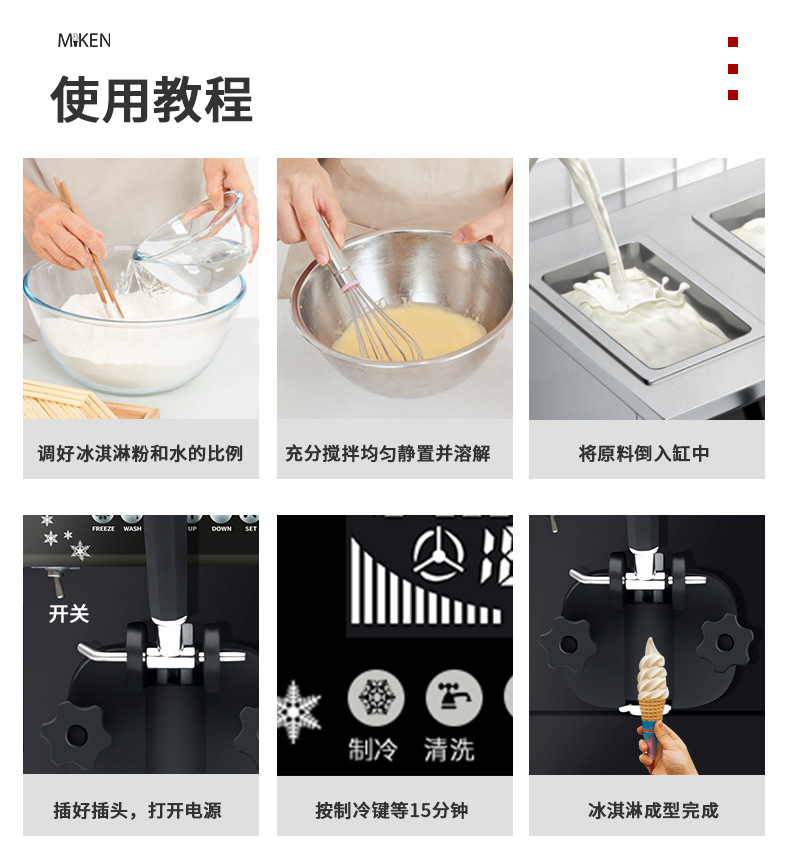 MIKEN

使用教程

调好冰淇淋粉和水的比例

充分搅拌均匀静置并溶解

将原料倒入缸中

FREEZE WASH UP DOWN SET

开关

插好插头，打开电源

制冷 清洗

按制冷键等15分钟

冰淇淋成型完成