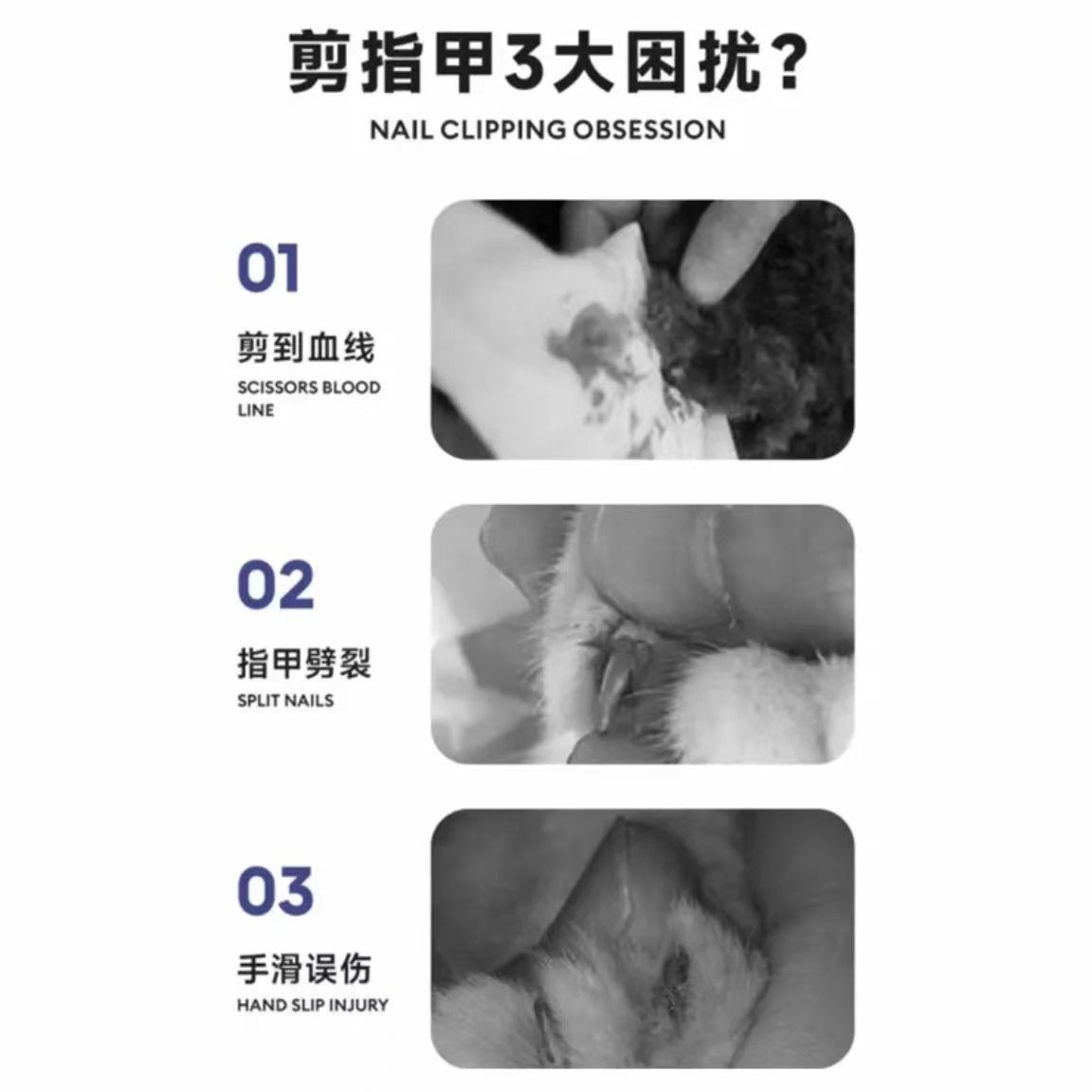 剪指甲3大困扰？
NAIL CLIPPING OBSESSION

01
剪到血线
SCISSORS BLOOD LINE

02
指甲劈裂
SPLIT NAILS

03
手滑误伤
HAND SLIP INJURY