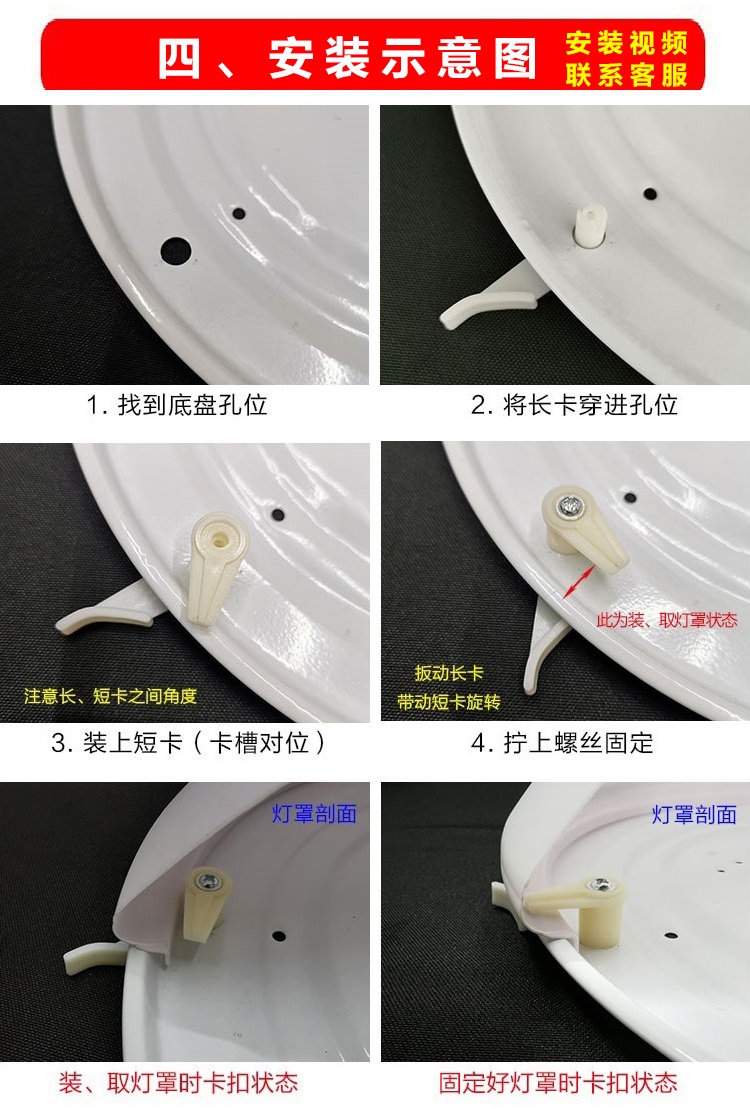 四、安装示意图

安装视频
联系客服

1. 找到底盘孔位

2. 将长卡穿进孔位

注意长、短卡之间角度

3. 装上短卡（卡槽对位）

此为装、取灯罩状态

扳动长卡
带动短卡旋转

4. 拧上螺丝固定

灯罩剖面

装、取灯罩时卡扣状态

灯罩剖面

固定好灯罩时卡扣状态